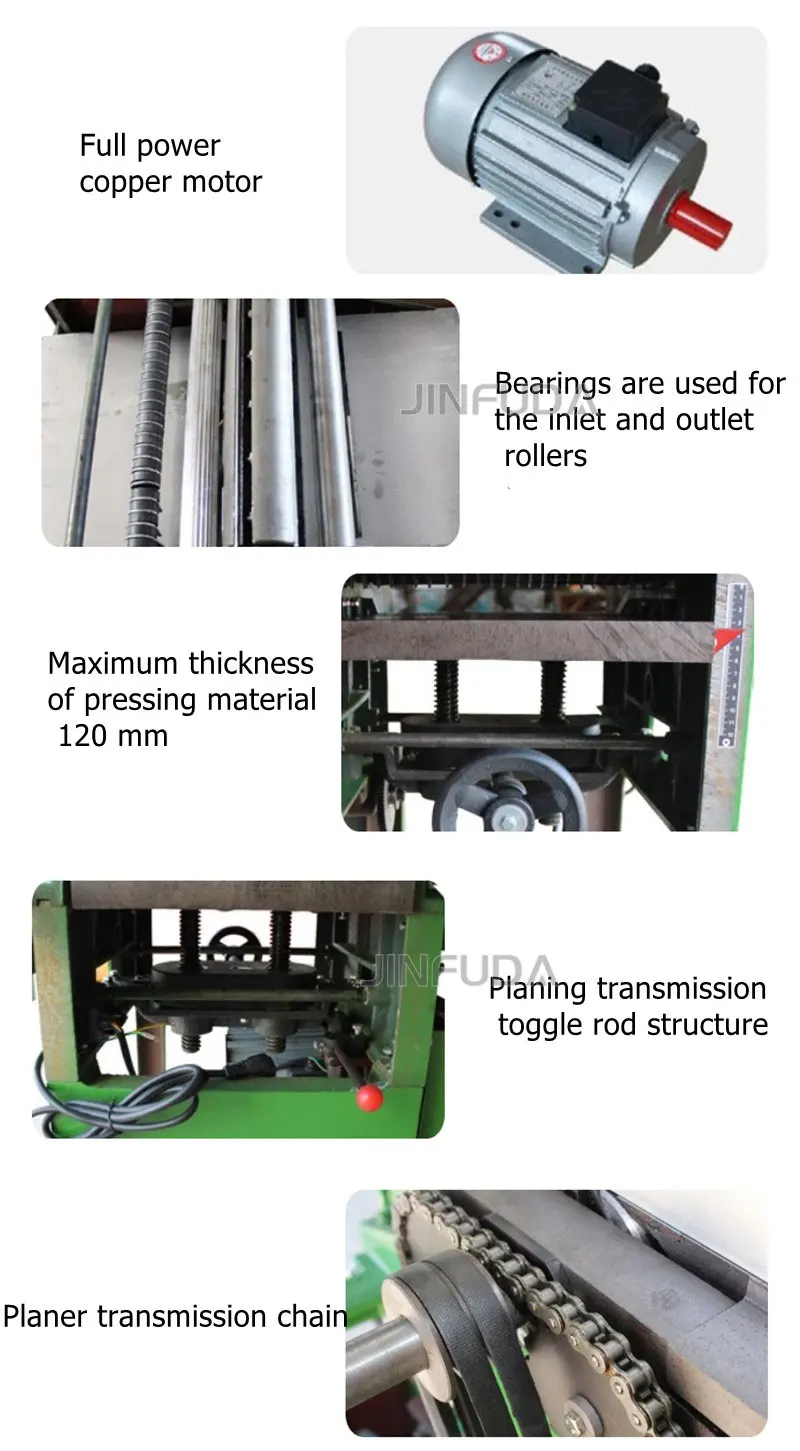 Full power copper motor

JINFUDA

Bearings are used for the inlet and outlet rollers

Maximum thickness of pressing material 120 mm

JINFUDA

Planing transmission toggle rod structure

Planer transmission chain