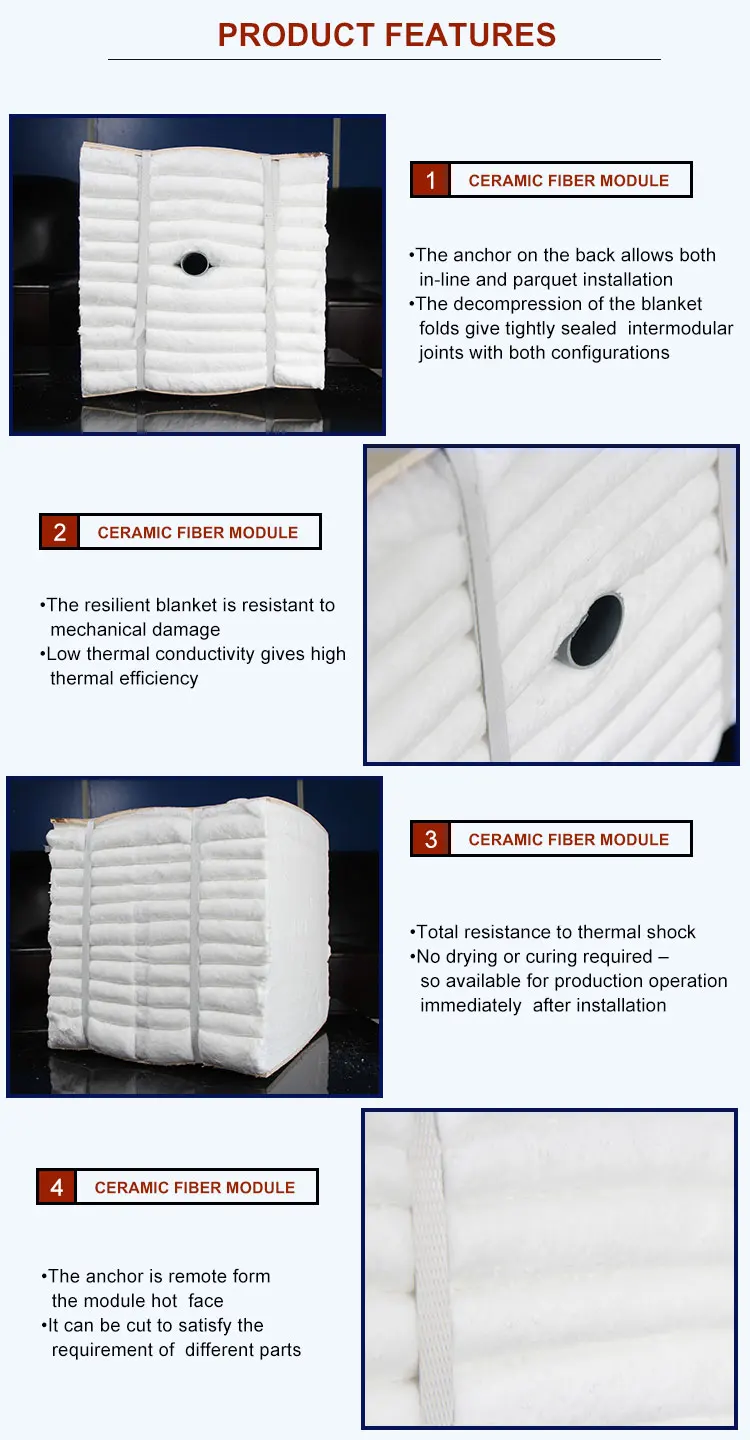 PRODUCT FEATURES

1 CERAMIC FIBER MODULE

•The anchor on the back allows both in-line and parquet installation
•The decompression of the blanket folds give tightly sealed intermodular joints with both configurations

2 CERAMIC FIBER MODULE

•The resilient blanket is resistant to mechanical damage
•Low thermal conductivity gives high thermal efficiency

3 CERAMIC FIBER MODULE

•Total resistance to thermal shock
•No drying or curing required – so available for production operation immediately after installation

4 CERAMIC FIBER MODULE

•The anchor is remote form the module hot face
•It can be cut to satisfy the requirement of different parts