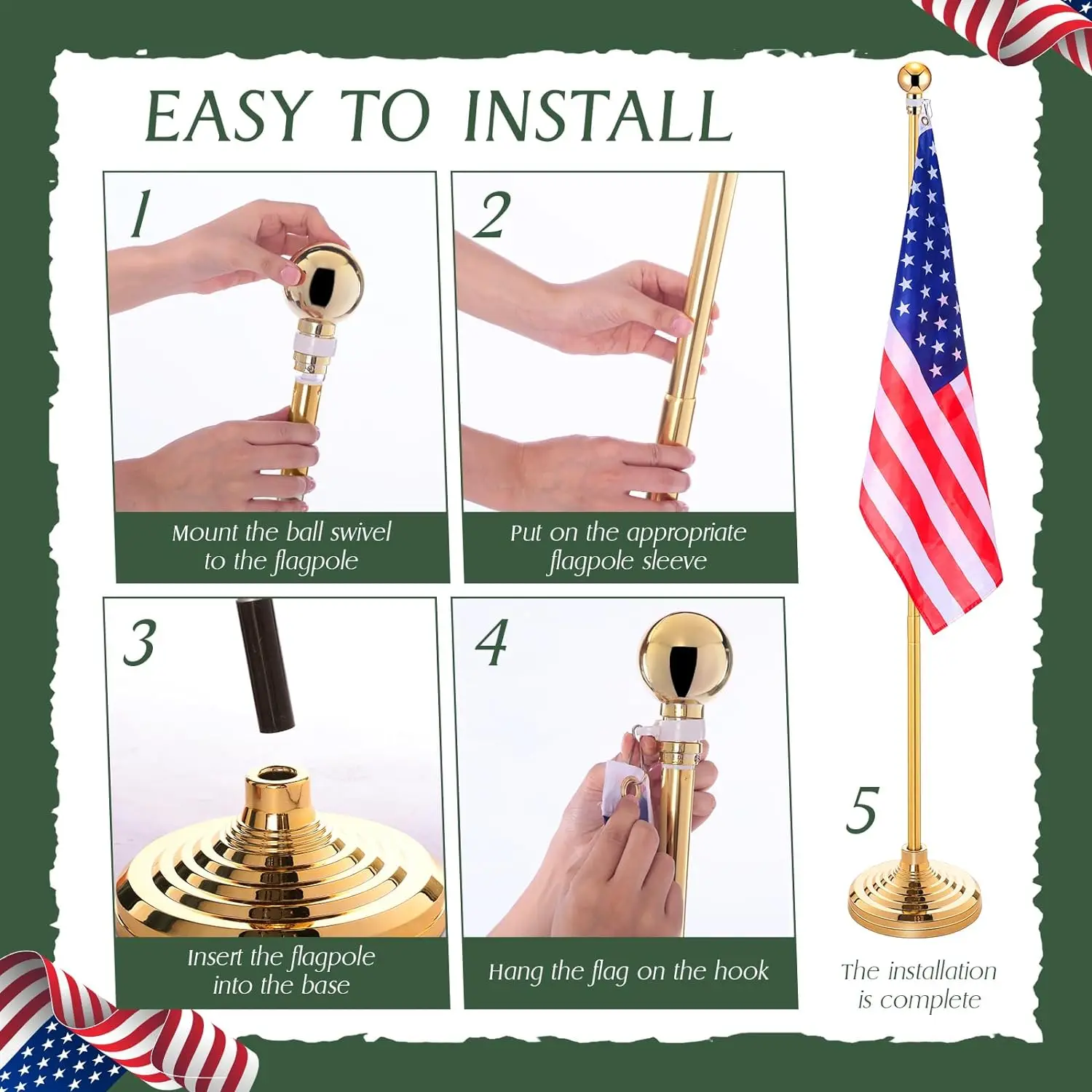 EASY TO INSTALL

1

Mount the ball swivel to the flagpole

2

Put on the appropriate flagpole sleeve

3

Insert the flagpole into the base

4

Hang the flag on the hook

5

The installation is complete