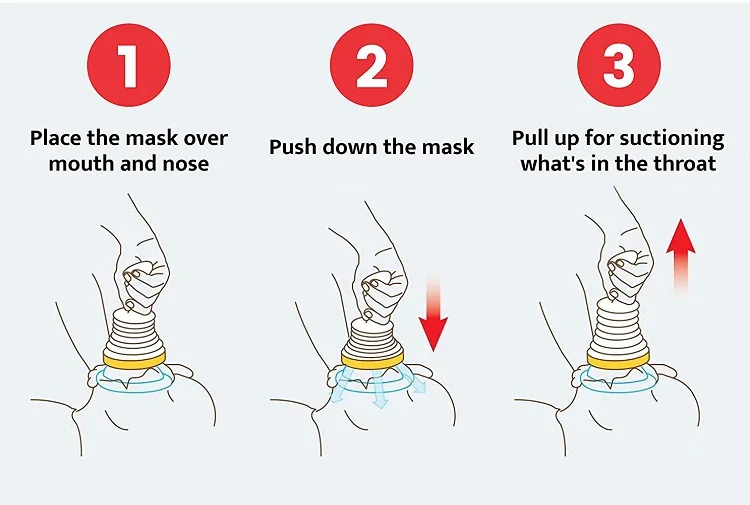 1
Place the mask over mouth and nose

2
Push down the mask

3
Pull up for suctioning what's in the throat