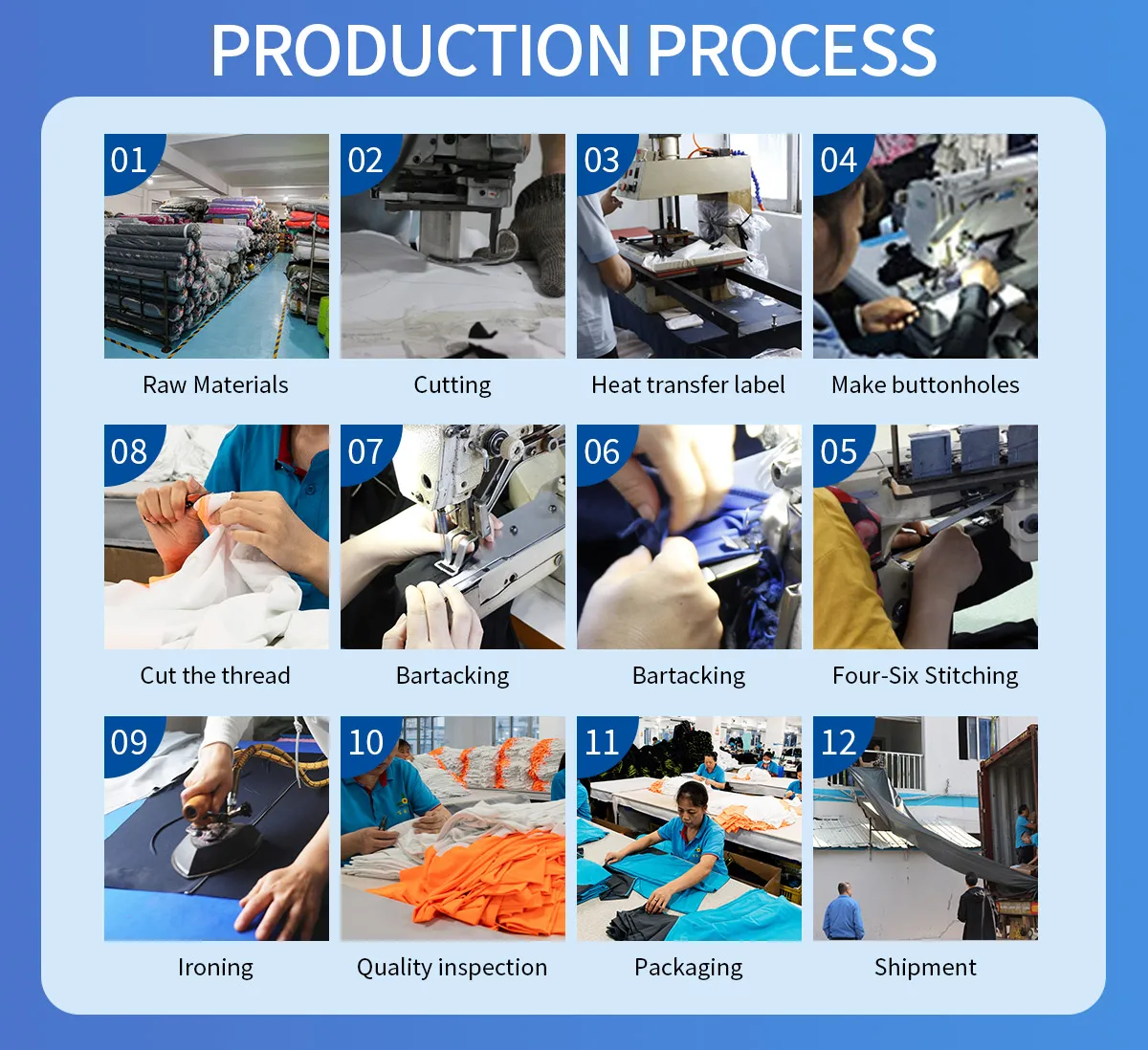 PRODUCTION PROCESS

01
Raw Materials

02
Cutting

03
Heat transfer label

04
Make buttonholes

08
Cut the thread

07
Bartacking

06
Bartacking

05
Four-Six Stitching

09
Ironing

10
Quality inspection

11
Packaging

12
Shipment