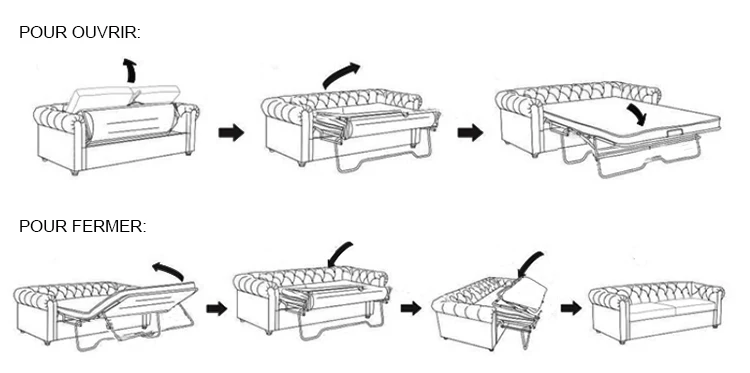 POUR OUVRIR:

POUR FERMER: