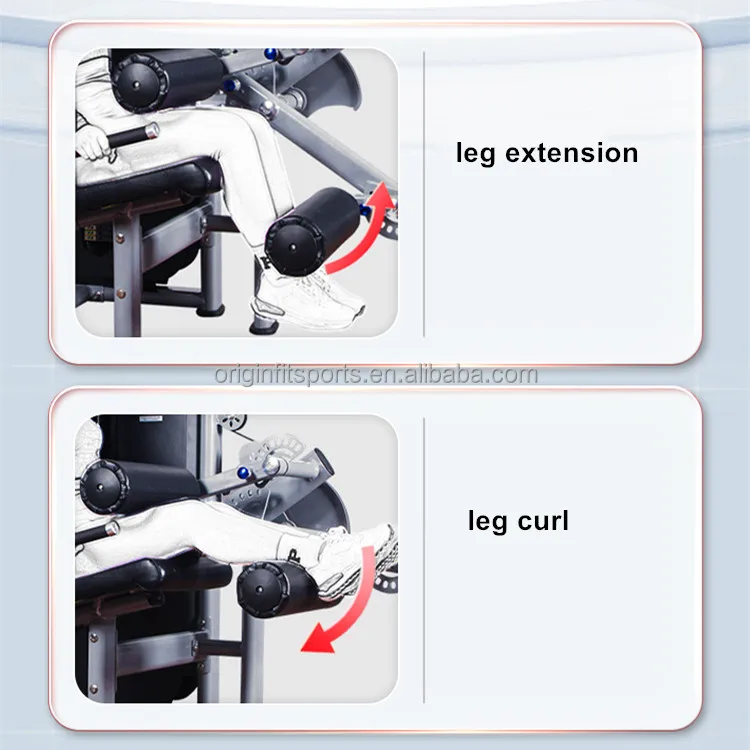 leg extension

originfitsports.en.alibaba.com

leg curl