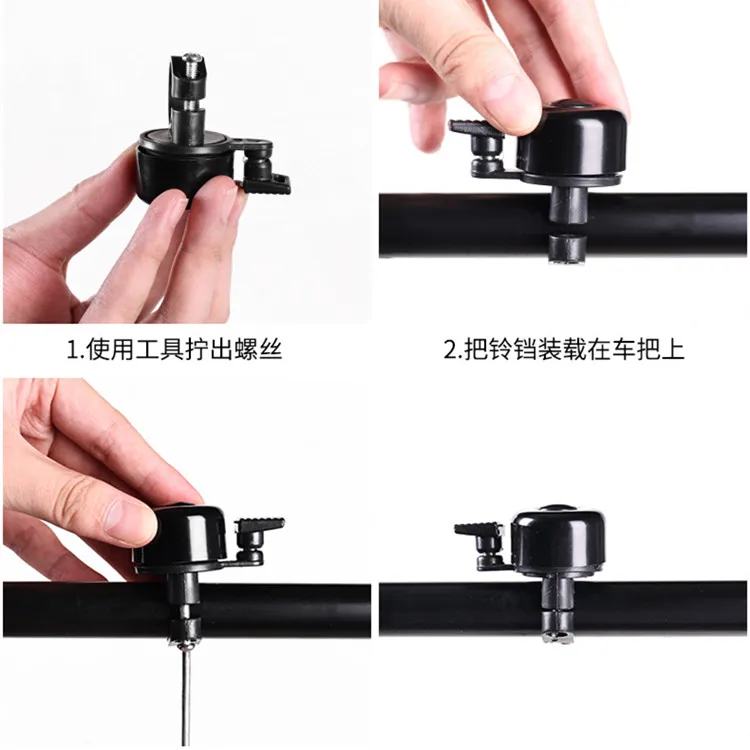 1.使用工具拧出螺丝

2.把铃铛装载在车把上