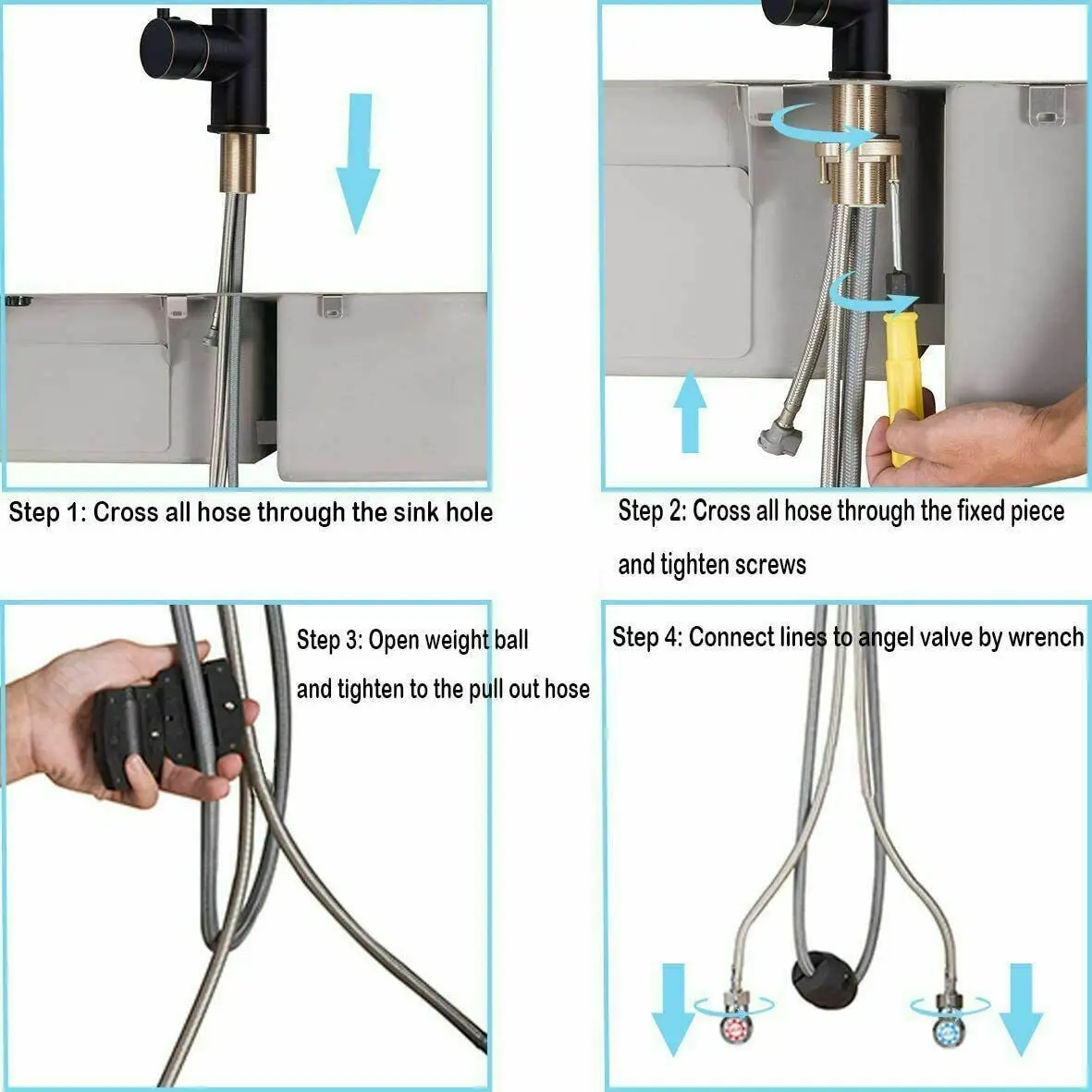 Step 1: Cross all hose through the sink hole

Step 2: Cross all hose through the fixed piece and tighten screws

Step 3: Open weight ball and tighten to the pull out hose

Step 4: Connect lines to angel valve by wrench