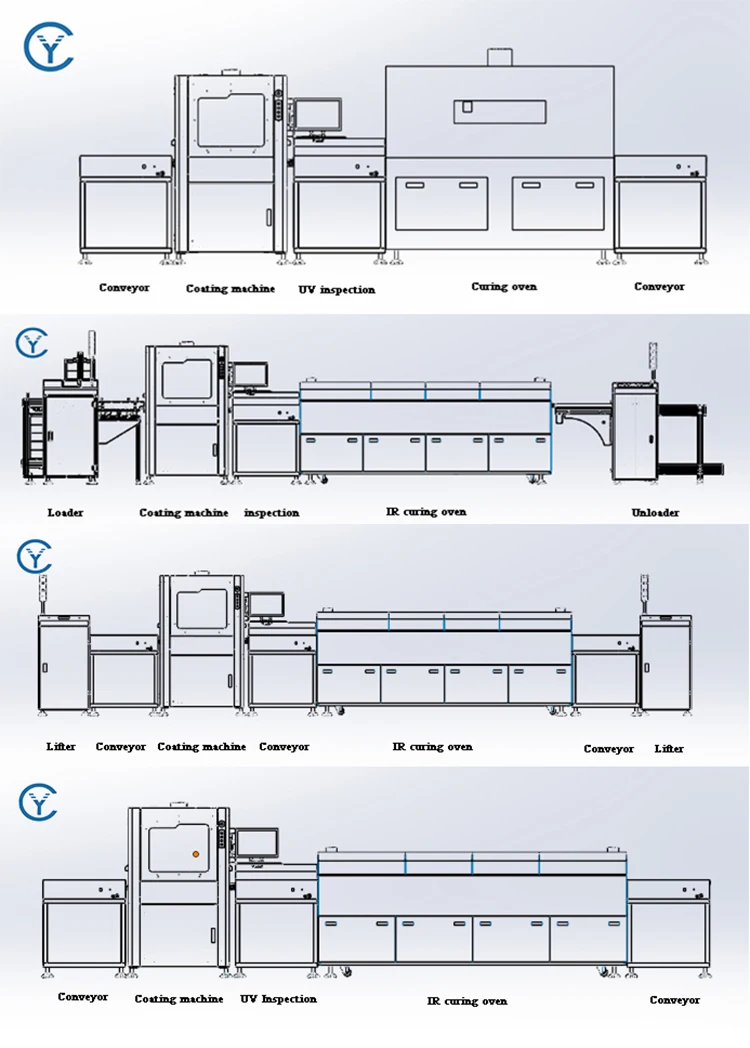 Conveyor Coating machine UV inspection Curing oven Conveyor

Loader Coating machine inspection IR curing oven Unloader

Lifter Conveyor Coating machine Conveyor IR curing oven Conveyor Lifter

Conveyor Coating machine UV Inspection IR curing oven Conveyor