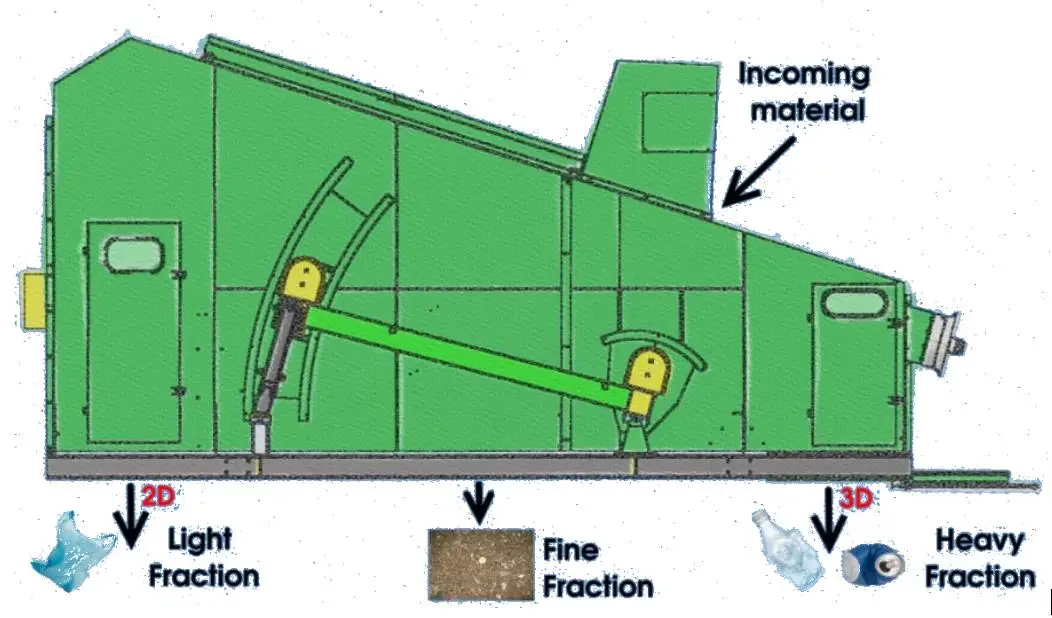 Incoming material

2D

Light Fraction

Fine Fraction

3D

Heavy Fraction