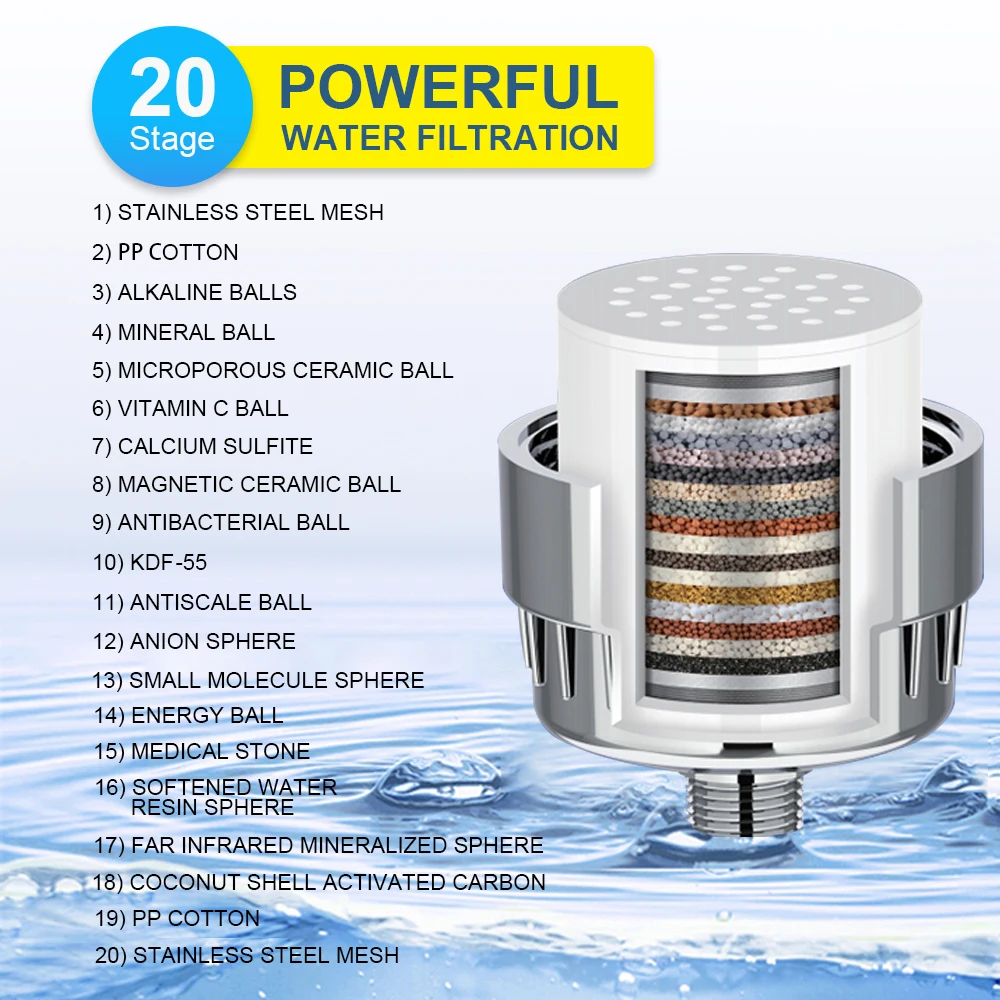 20
Stage

POWERFUL
WATER FILTRATION

1) STAINLESS STEEL MESH
2) PP COTTON
3) ALKALINE BALLS
4) MINERAL BALL
5) MICROPOROUS CERAMIC BALL
6) VITAMIN C BALL
7) CALCIUM SULFITE
8) MAGNETIC CERAMIC BALL
9) ANTIBACTERIAL BALL
10) KDF-55
11) ANTISCALE BALL
12) ANION SPHERE
13) SMALL MOLECULE SPHERE
14) ENERGY BALL
15) MEDICAL STONE
16) SOFTENED WATER RESIN SPHERE
17) FAR INFRARED MINERALIZED SPHERE
18) COCONUT SHELL ACTIVATED CARBON
19) PP COTTON
20) STAINLESS STEEL MESH