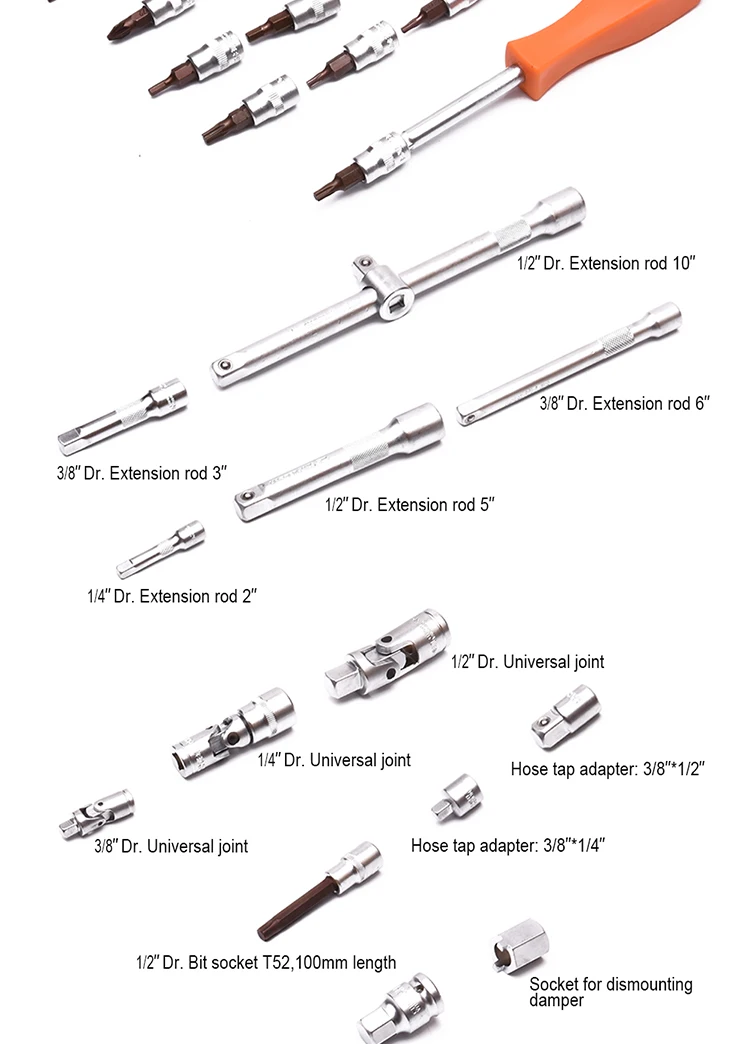 1/2″ Dr. Extension rod 10″

3/8″ Dr. Extension rod 6″

3/8″ Dr. Extension rod 3″

1/2″ Dr. Extension rod 5″

1/4″ Dr. Extension rod 2″

1/2″ Dr. Universal joint

1/4″ Dr. Universal joint

Hose tap adapter: 3/8″*1/2″

3/8″ Dr. Universal joint

Hose tap adapter: 3/8″*1/4″

1/2″ Dr. Bit socket T52,100mm length

Socket for dismounting damper