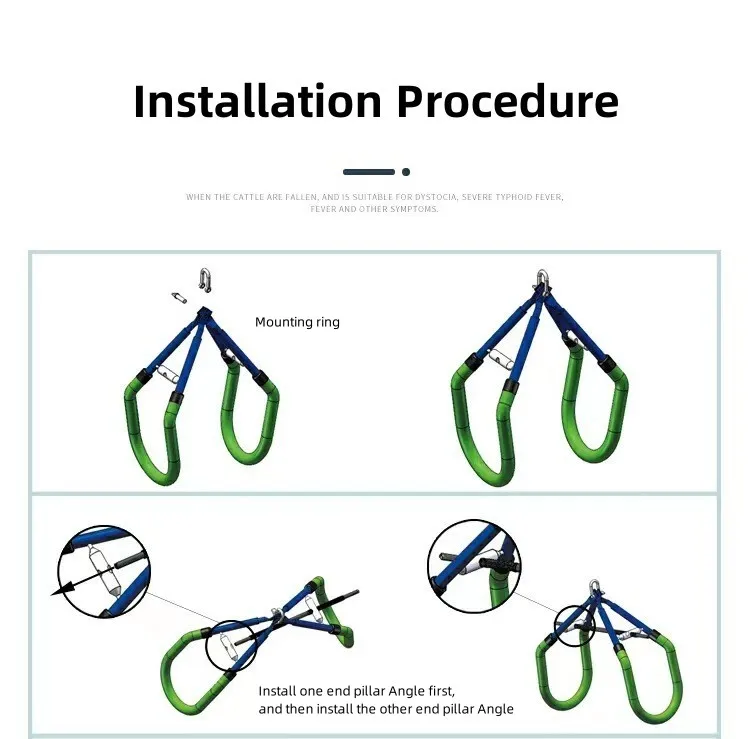 Installation Procedure

WHEN THE CATTLE ARE FALLEN, AND IS SUITABLE FOR DYSTOCIA, SEVERE TYPHOID FEVER, FEVER AND OTHER SYMPTOMS.

Mounting ring

Install one end pillar Angle first, and then install the other end pillar Angle