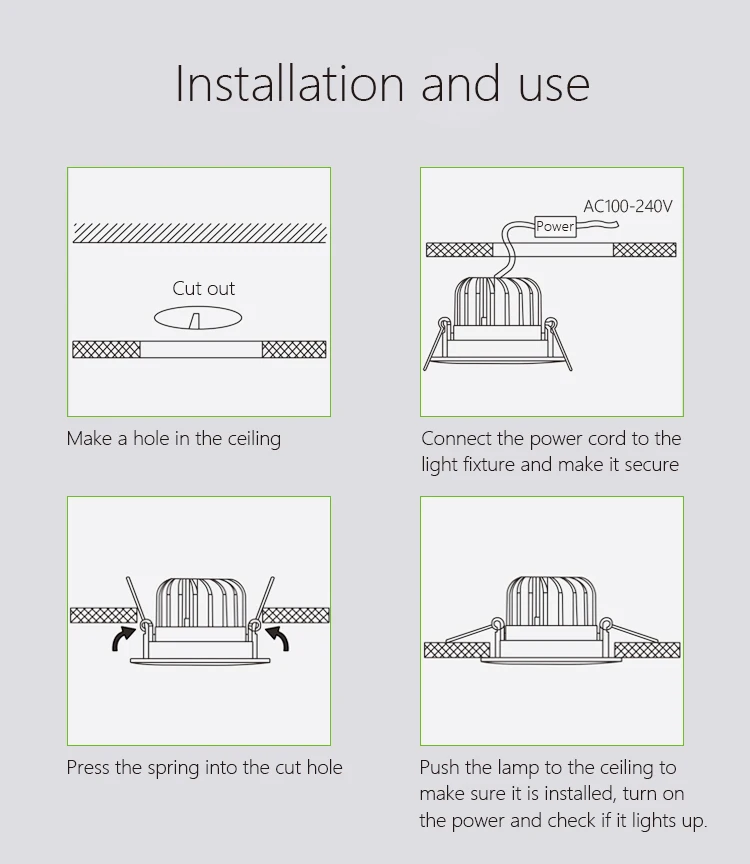 Installation and use

Cut out

Make a hole in the ceiling

AC100-240V

Power

Connect the power cord to the light fixture and make it secure

Press the spring into the cut hole

Push the lamp to the ceiling to make sure it is installed, turn on the power and check if it lights up.