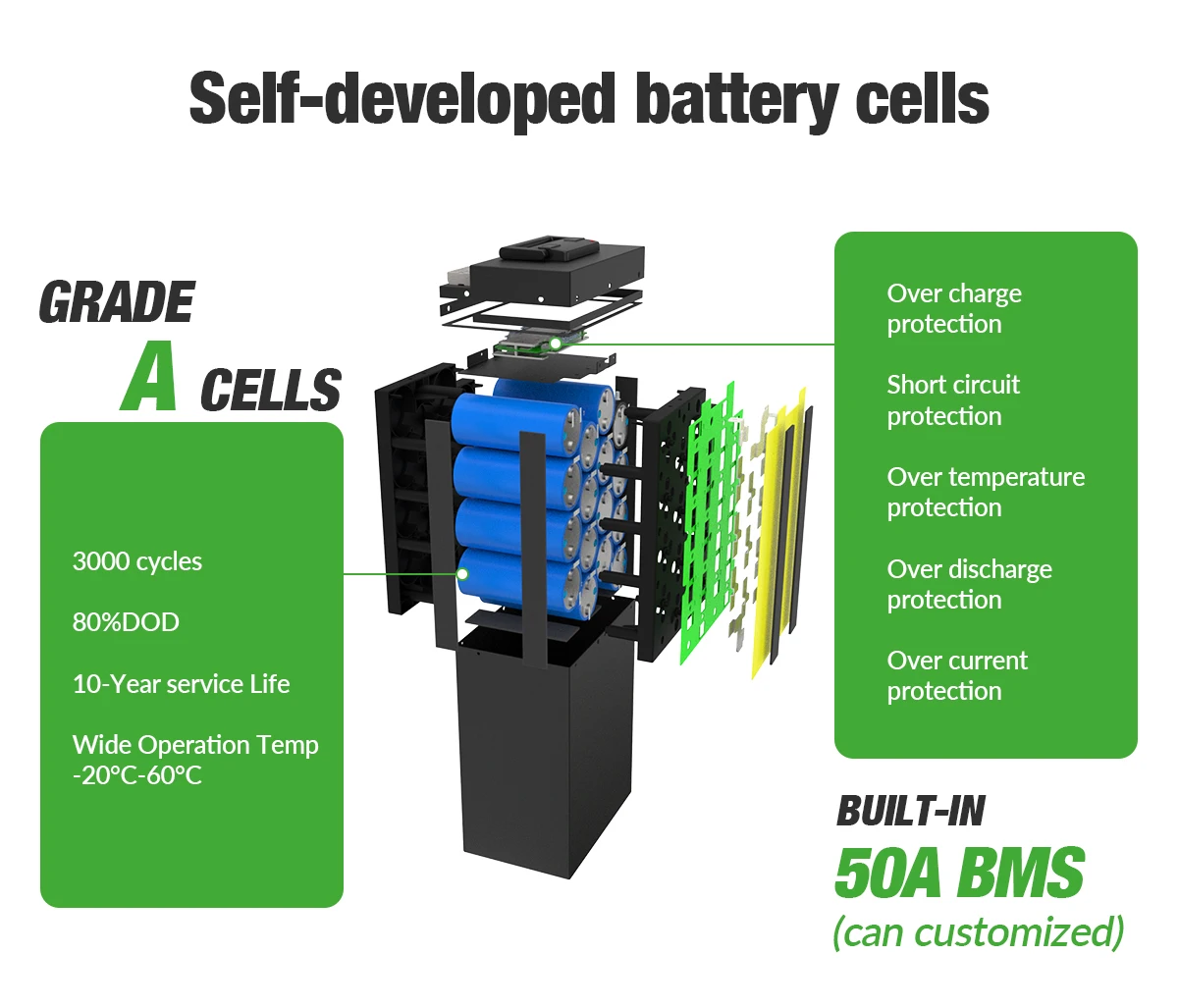 Self-developed battery cells

GRADE
A CELLS

3000 cycles

80%DOD

10-Year service Life

Wide Operation Temp -20°C-60°C

Over charge protection

Short circuit protection

Over temperature protection

Over discharge protection

Over current protection

BUILT-IN
50A BMS
(can customized)