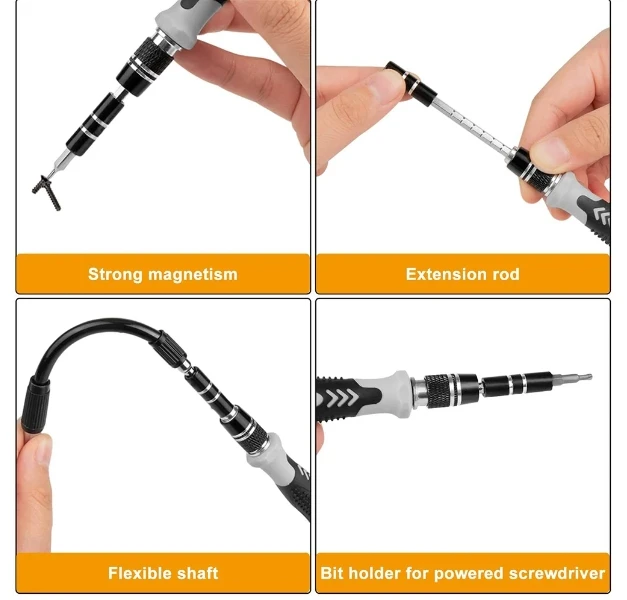 Strong magnetism

Extension rod

Flexible shaft

Bit holder for powered screwdriver