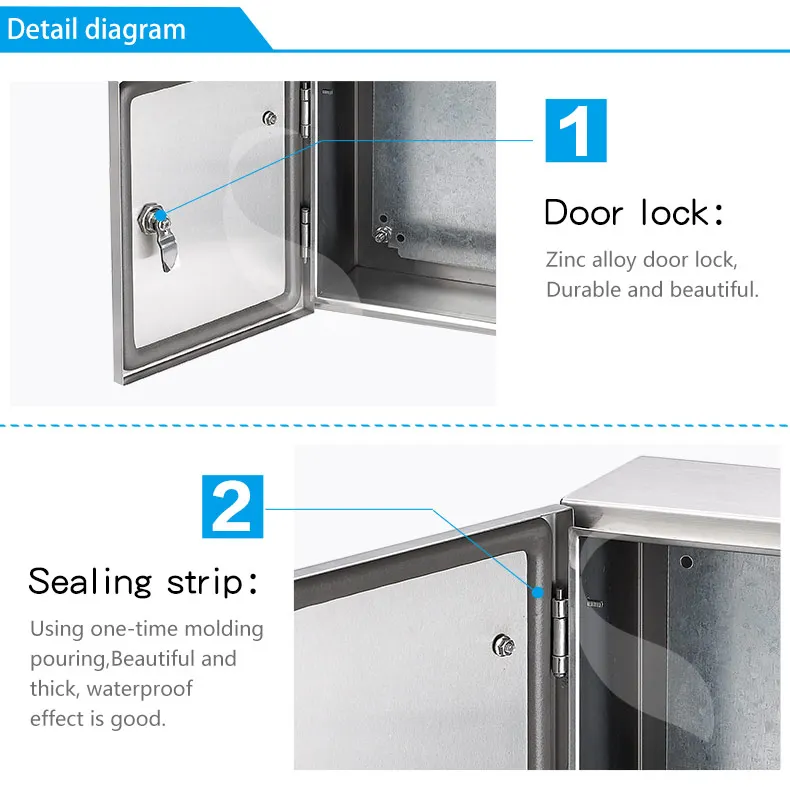 Detail diagram

1

Door lock:

Zinc alloy door lock, Durable and beautiful.

2

Sealing strip:

Using one-time molding pouring,Beautiful and thick, waterproof effect is good.