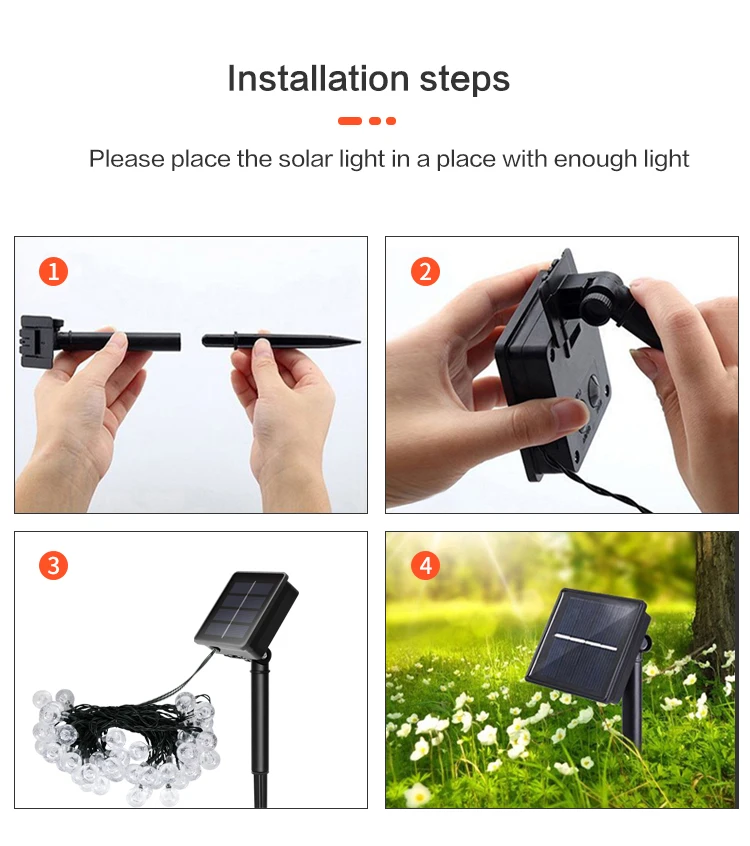 Installation steps

Please place the solar light in a place with enough light

1

2

3

4