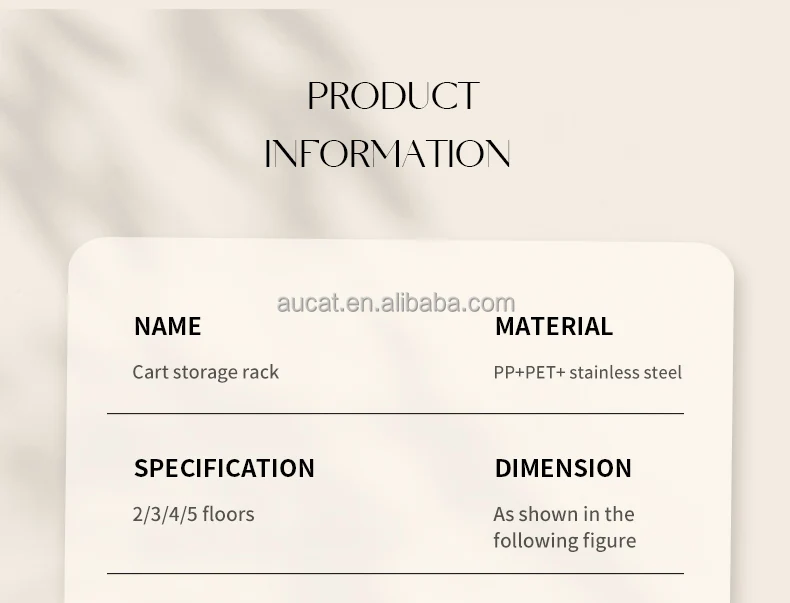 PRODUCT
INFORMATION

NAME

Cart storage rack

MATERIAL

PP+PET+ stainless steel

SPECIFICATION

2/3/4/5 floors

DIMENSION

As shown in the following figure

aucat.en.alibaba.com