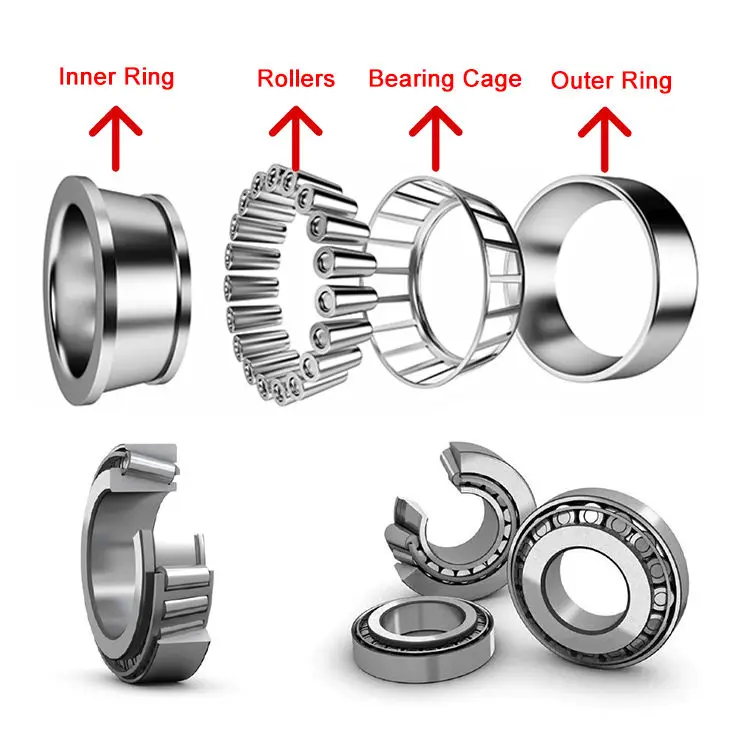 Inner Ring
Rollers
Bearing Cage
Outer Ring