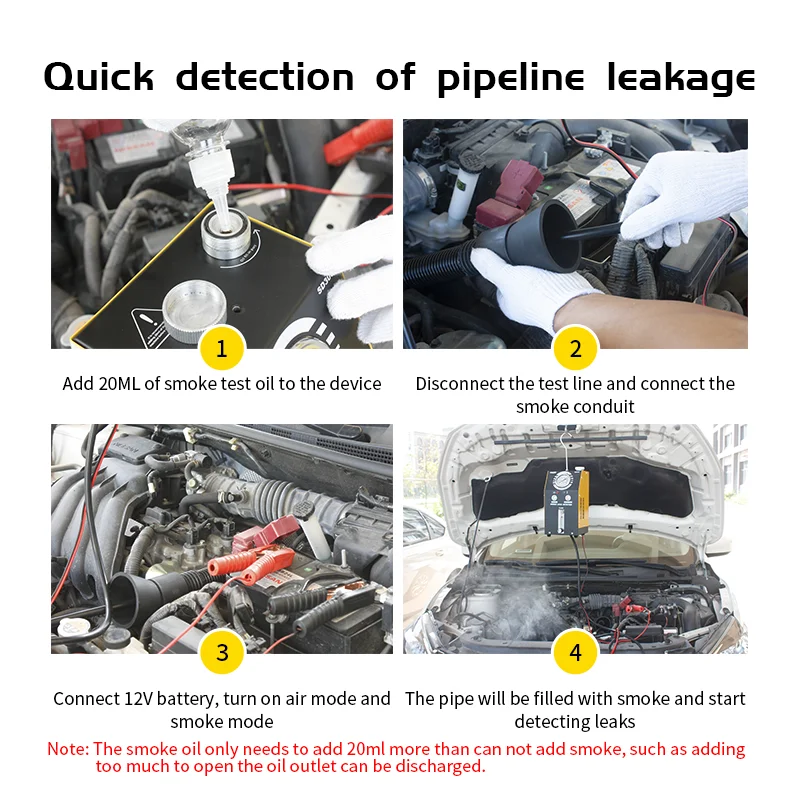 Quick detection of pipeline leakage

1

Add 20ML of smoke test oil to the device

2

Disconnect the test line and connect the smoke conduit

3

Connect 12V battery, turn on air mode and smoke mode

4

The pipe will be filled with smoke and start detecting leaks

Note: The smoke oil only needs to add 20ml more than can not add smoke, such as adding too much to open the oil outlet can be discharged.