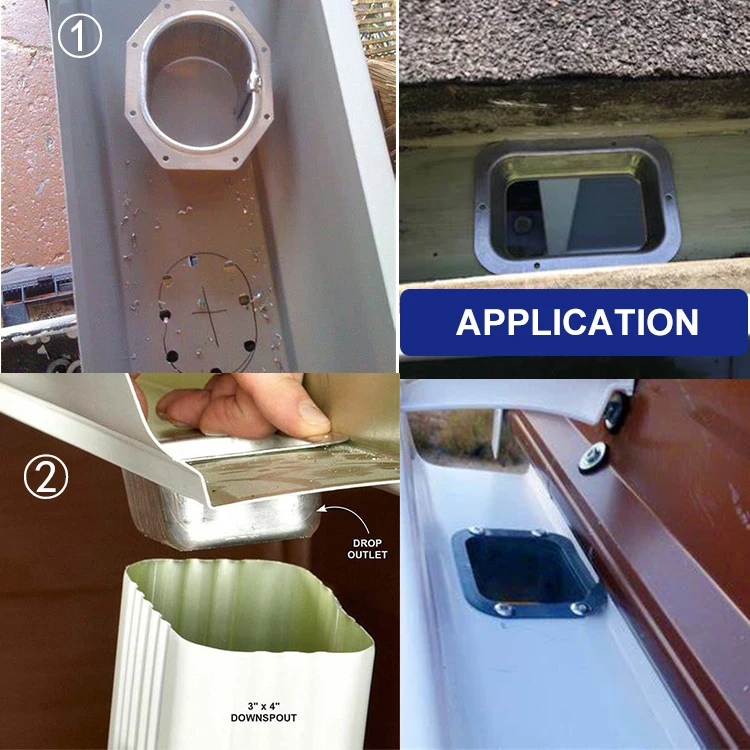 ①

APPLICATION

②

DROP OUTLET

3" x 4" DOWNSPOUT