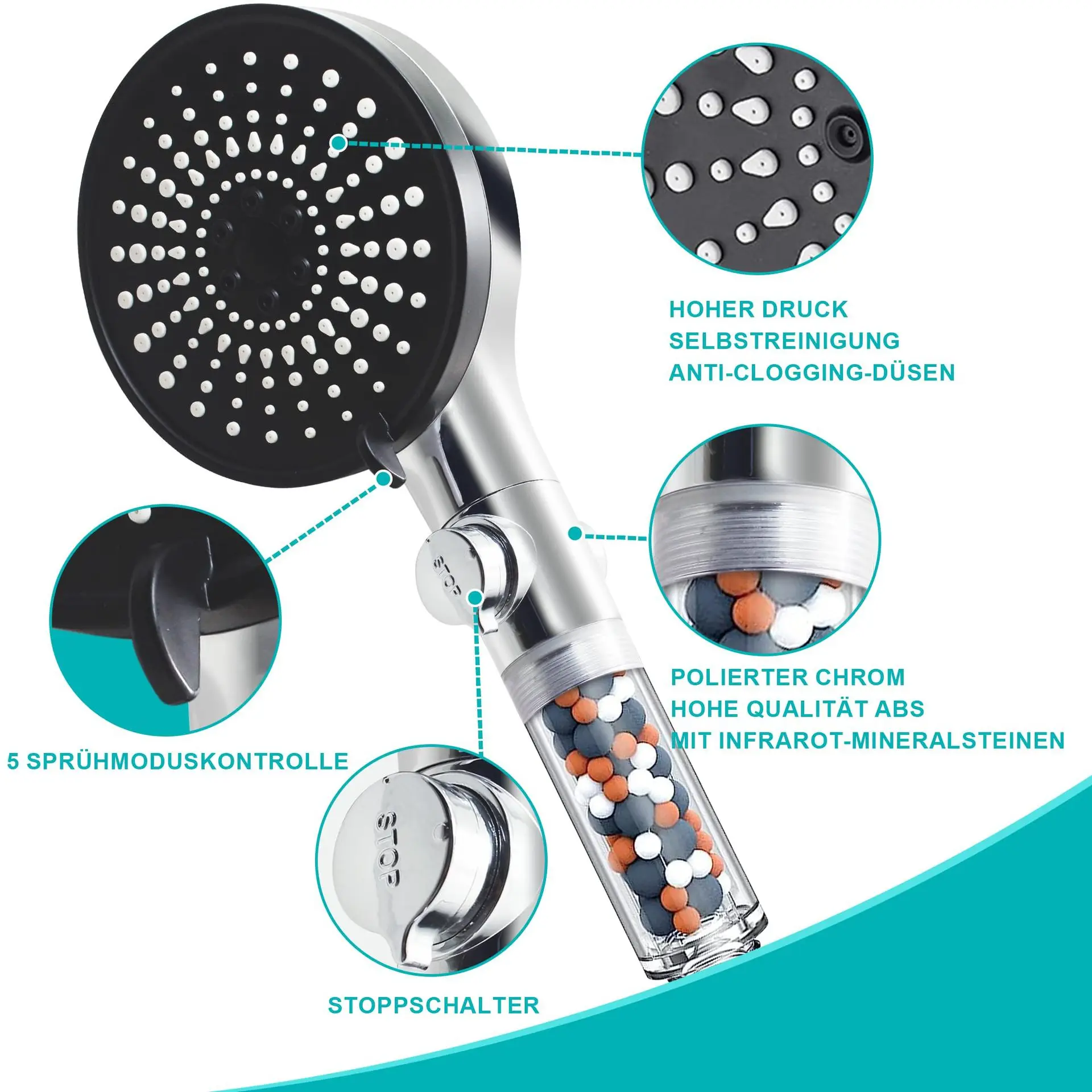 HOHER DRUCK
SELBSTREINIGUNG
ANTI-CLOGGING-DÜSEN

STOP

POLIERTER CHROM
HOHE QUALITÄT ABS
MIT INFRAROT-MINERALSTEINEN

5 SPRÜHMODUSKONTROLLE

STOP

STOPPSCHALTER