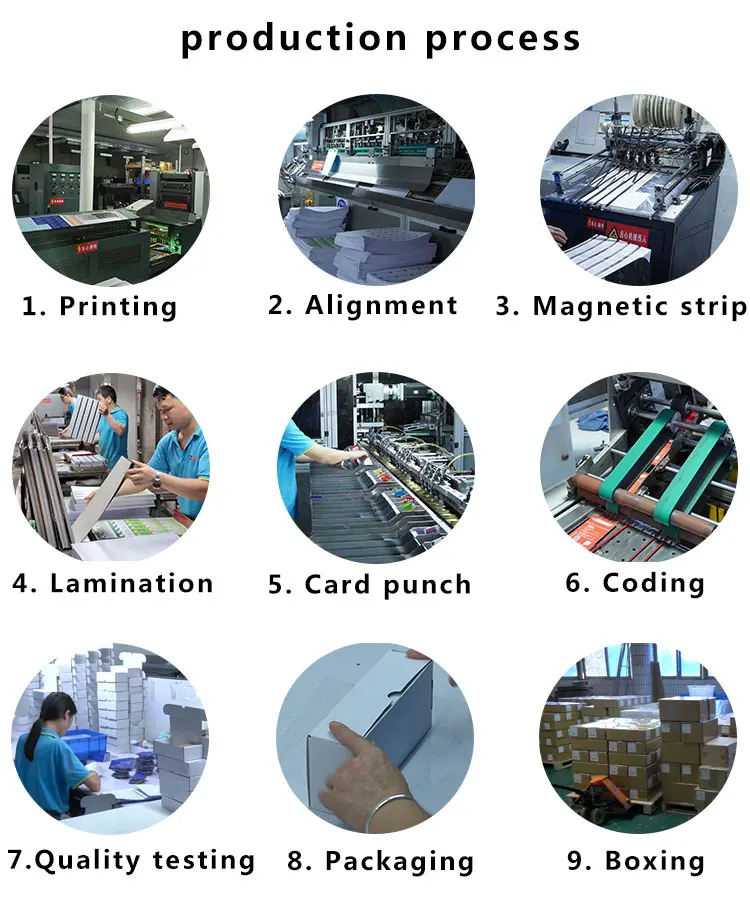 production process

1. Printing

2. Alignment

3. Magnetic strip

4. Lamination

5. Card punch

6. Coding

7.Quality testing

8. Packaging

9. Boxing