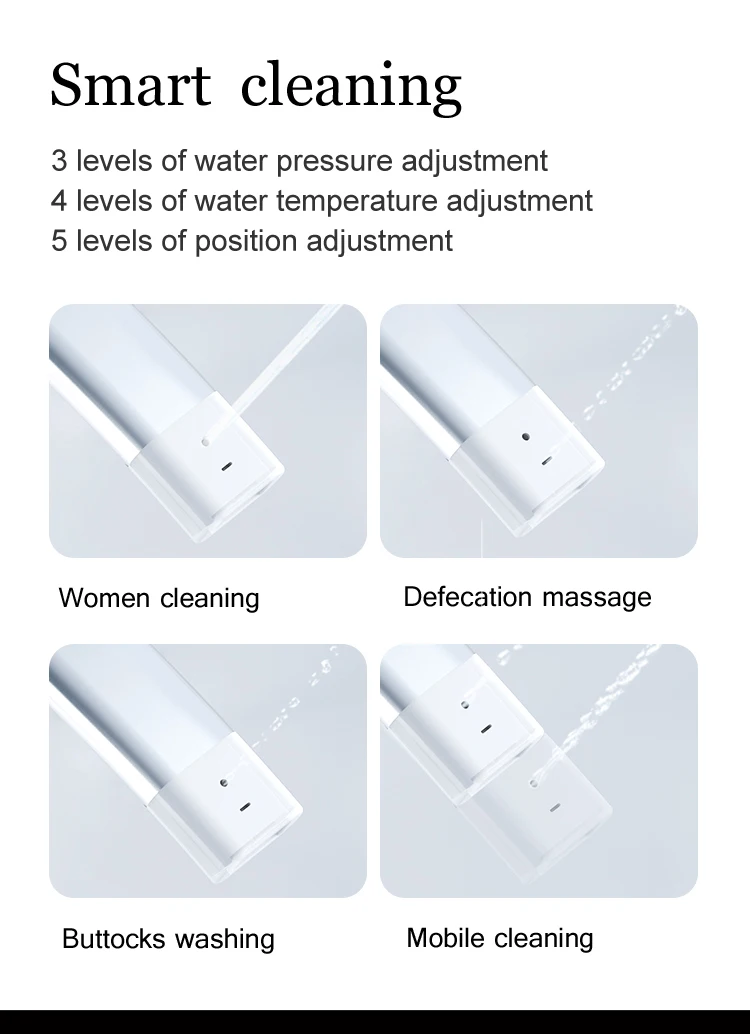 Smart cleaning

3 levels of water pressure adjustment
4 levels of water temperature adjustment
5 levels of position adjustment

Women cleaning

Defecation massage

Buttocks washing

Mobile cleaning