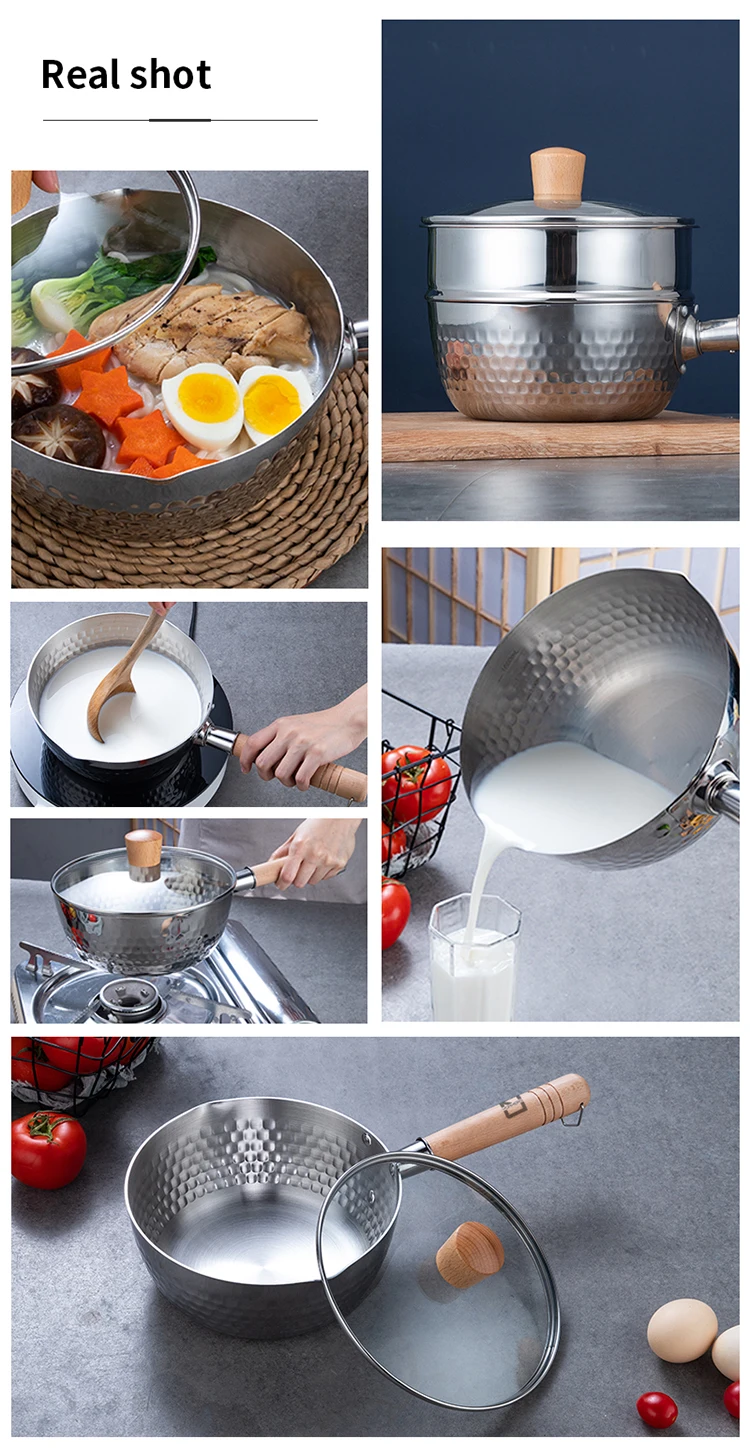 Real shot