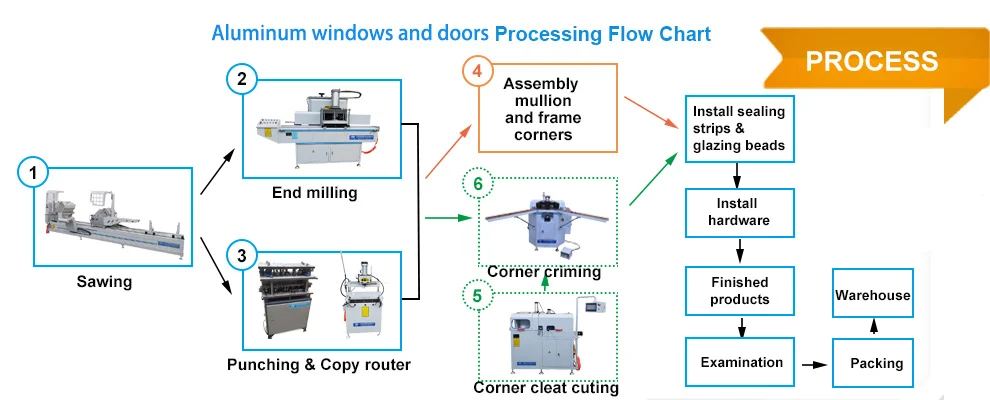 Aluminum windows and doors Processing Flow Chart

PROCESS

1
Sawing

2
End milling

3
Punching & Copy router

4
Assembly mullion and frame corners

6
Corner criming

5
Corner cleat cuting

Install sealing strips & glazing beads

Install hardware

Finished products

Examination

Packing

Warehouse