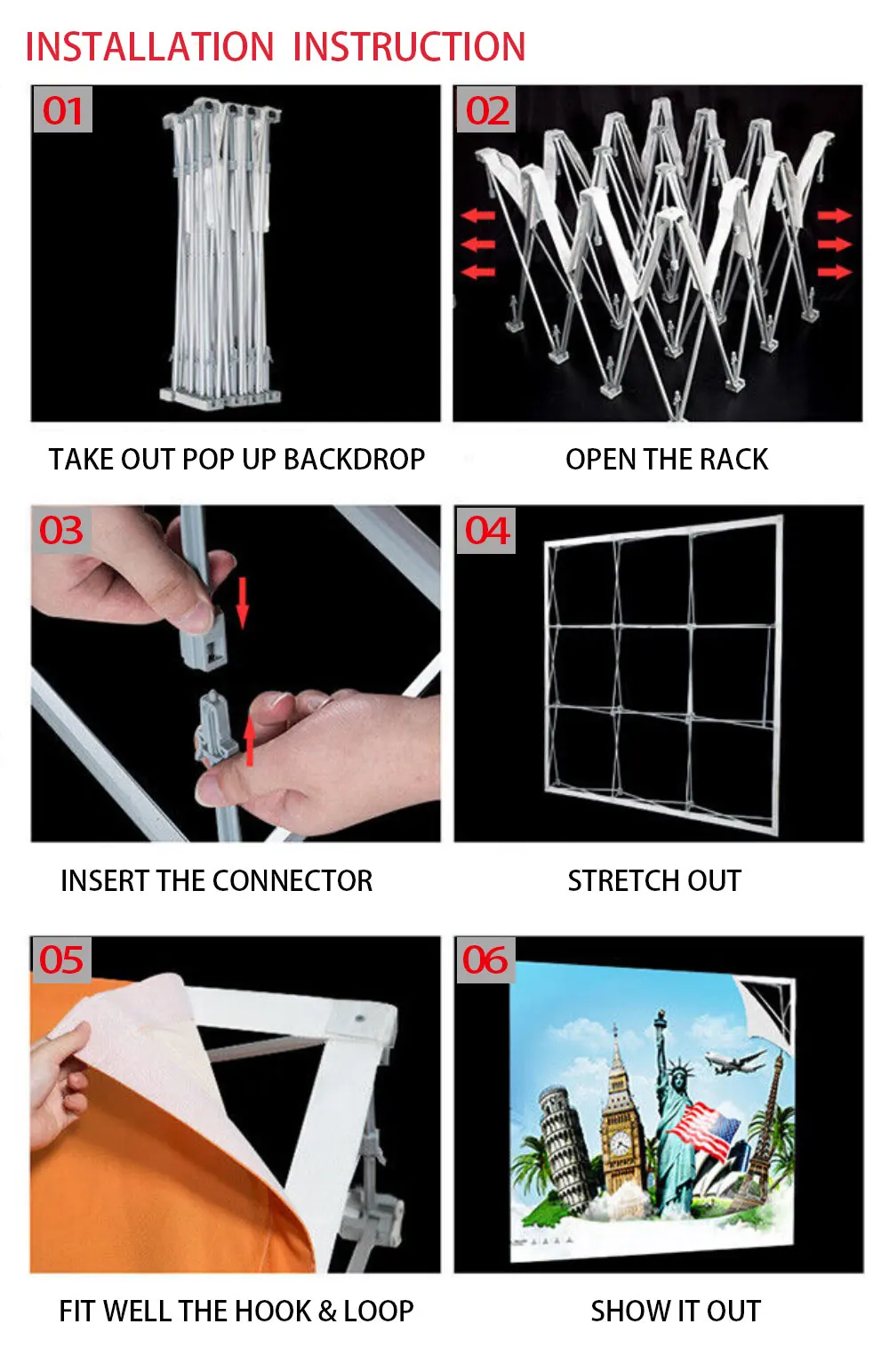 INSTALLATION INSTRUCTION

01

TAKE OUT POP UP BACKDROP

02

OPEN THE RACK

03

INSERT THE CONNECTOR

04

STRETCH OUT

05

FIT WELL THE HOOK & LOOP

06

SHOW IT OUT