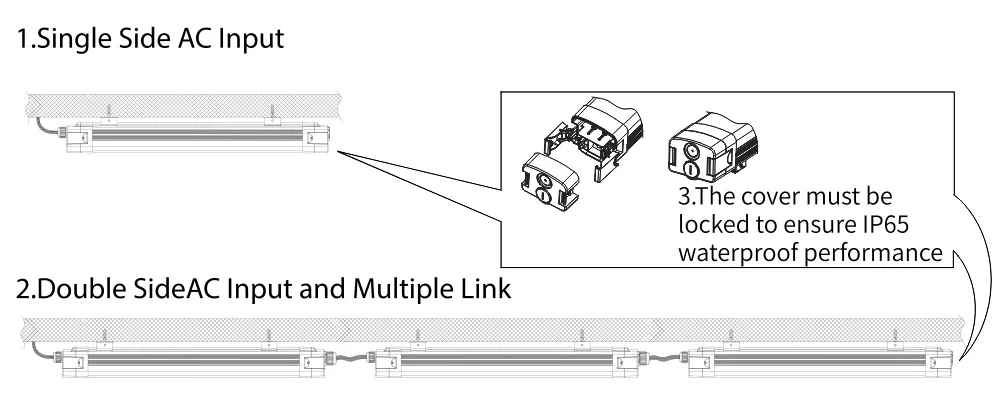 1.Single Side AC Input

3.The cover must be locked to ensure IP65 waterproof performance

2.Double SideAC Input and Multiple Link