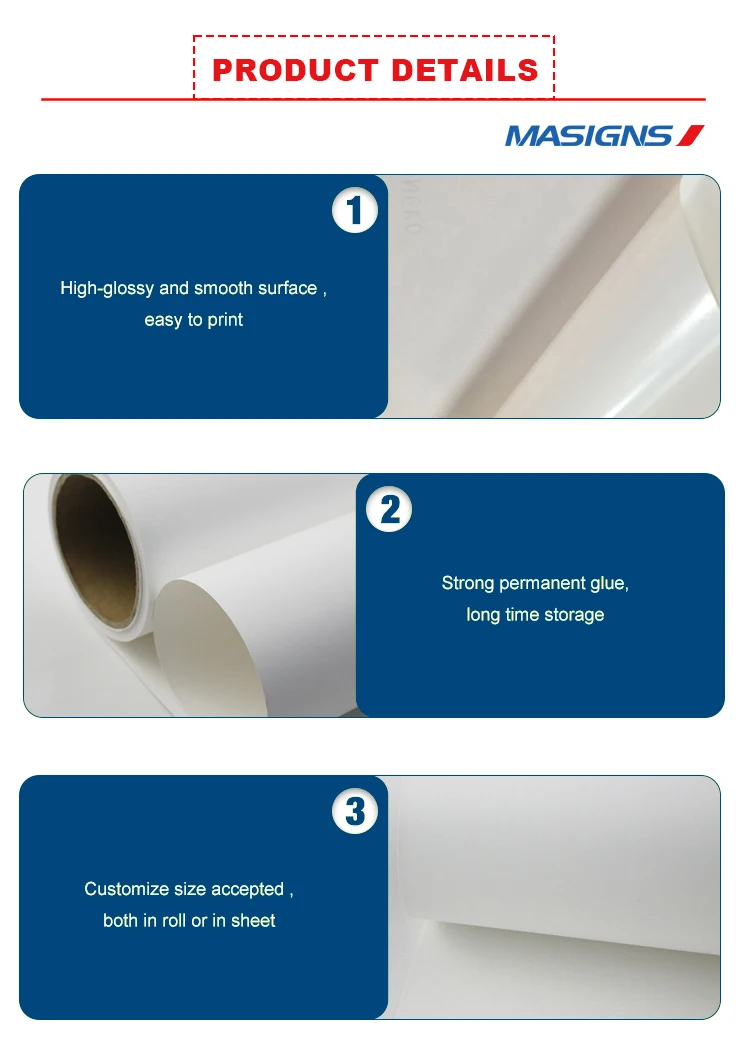 PRODUCT DETAILS

MASIGNS

1

High-glossy and smooth surface , easy to print

2

Strong permanent glue, long time storage

3

Customize size accepted , both in roll or in sheet