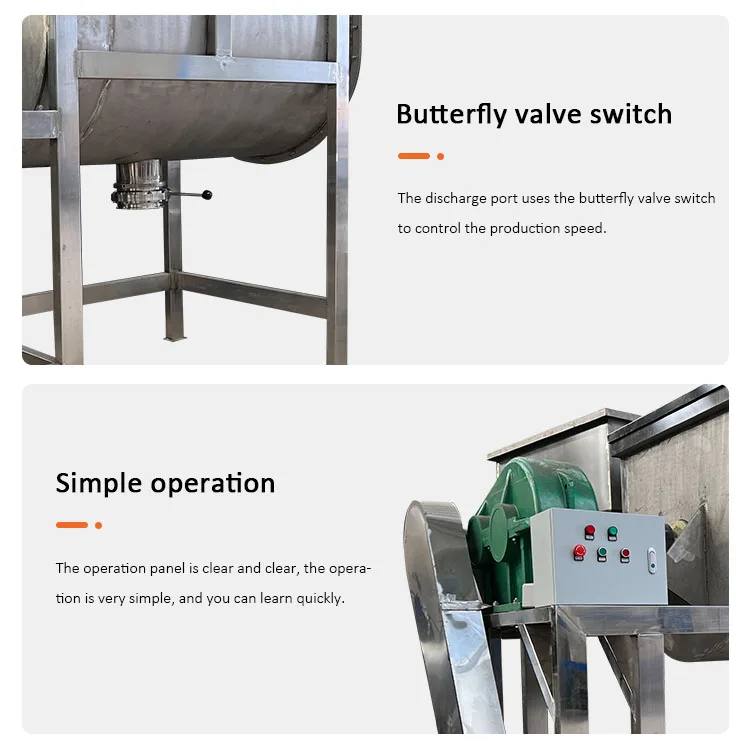 Butterfly valve switch

The discharge port uses the butterfly valve switch to control the production speed.

Simple operation

The operation panel is clear and clear, the operation is very simple, and you can learn quickly.