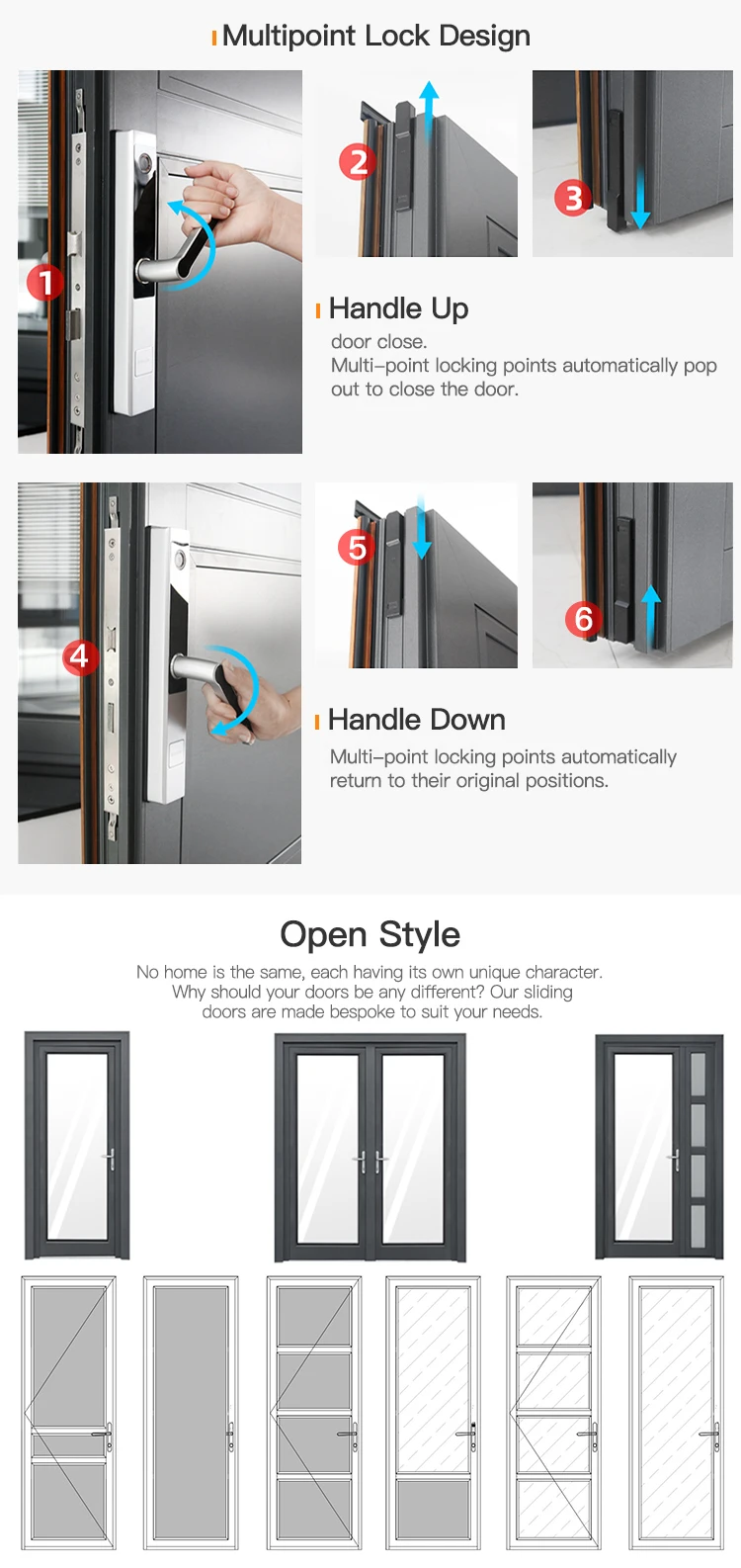 Multipoint Lock Design

1

2

3

Handle Up

door close.
Multi-point locking points automatically pop out to close the door.

4

5

6

Handle Down

Multi-point locking points automatically return to their original positions.

Open Style

No home is the same, each having its own unique character. Why should your doors be any different? Our sliding doors are made bespoke to suit your needs.