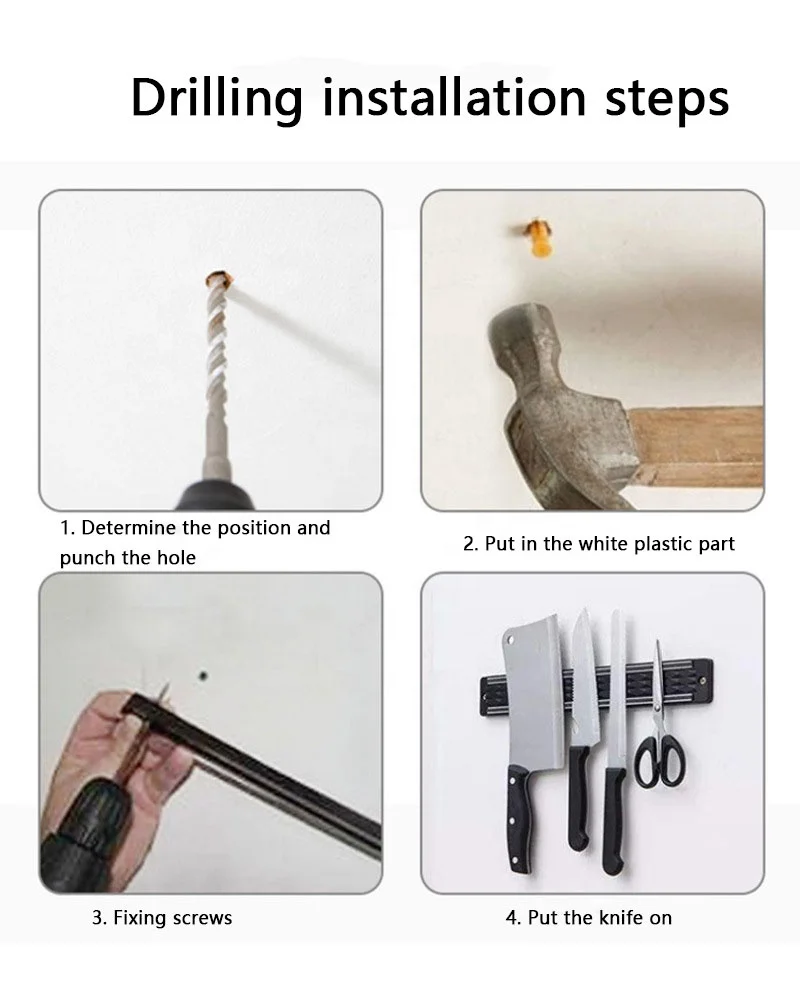 Drilling installation steps

1. Determine the position and punch the hole

2. Put in the white plastic part

3. Fixing screws

4. Put the knife on