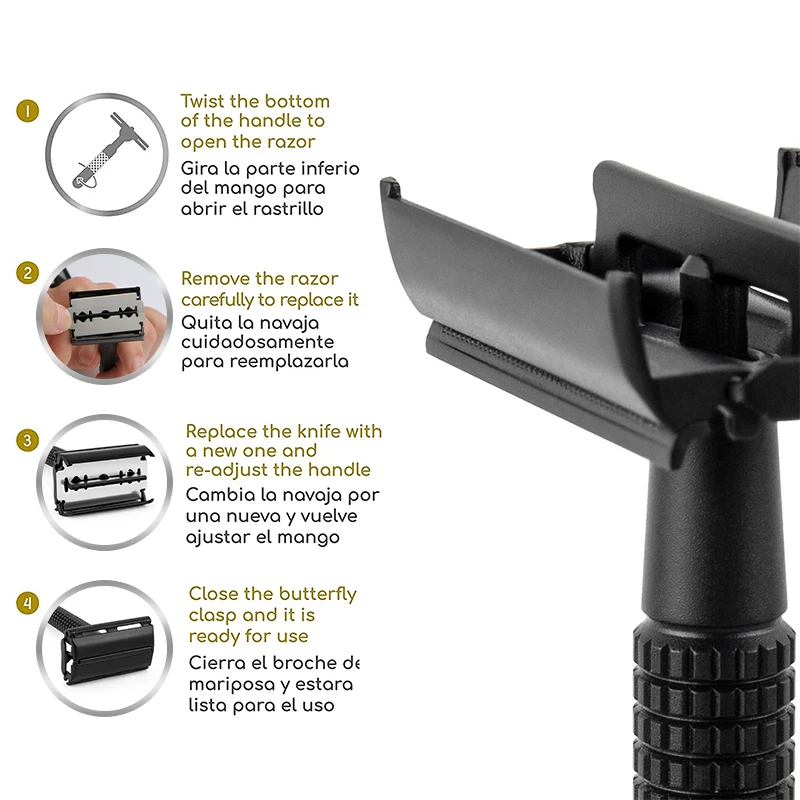 1

Twist the bottom of the handle to open the razor

Gira la parte inferio del mango para abrir el rastrillo

2

Remove the razor carefully to replace it

Quita la navaja cuidadosamente para reemplazarla

3

Replace the knife with a new one and re-adjust the handle

Cambia la navaja por una nueva y vuelve ajustar el mango

4

Close the butterfly clasp and it is ready for use

Cierra el broche de mariposa y estara lista para el uso