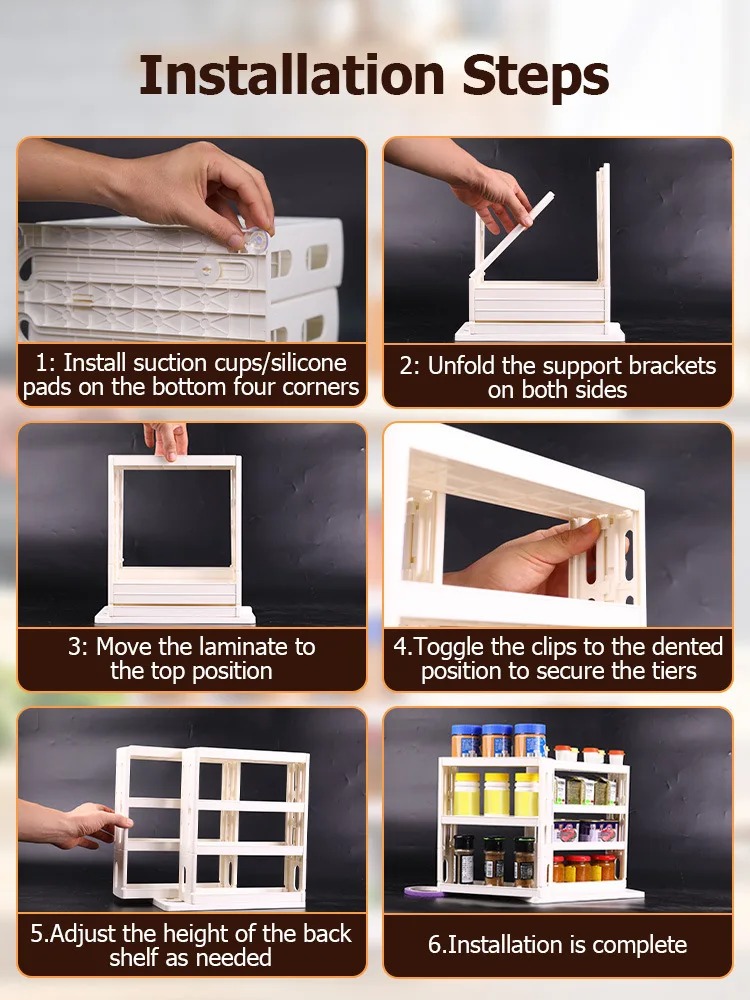 Installation Steps

1: Install suction cups/silicone pads on the bottom four corners

2: Unfold the support brackets on both sides

3: Move the laminate to the top position

4.Toggle the clips to the dented position to secure the tiers

5.Adjust the height of the back shelf as needed

6.Installation is complete