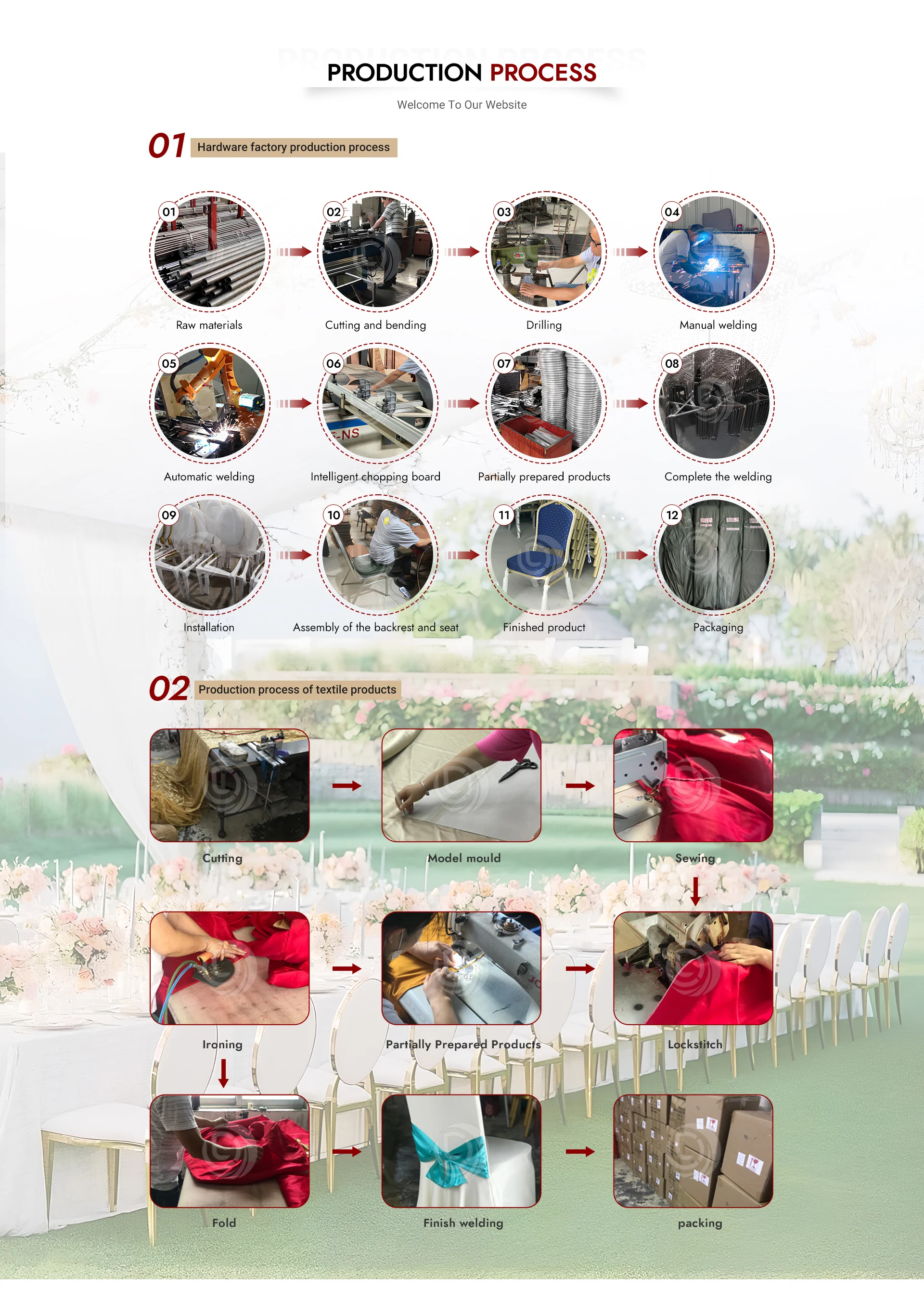 PRODUCTION PROCESS

Welcome To Our Website

01 Hardware factory production process

01 Raw materials
02 Cutting and bending
03 Drilling
04 Manual welding
05 Automatic welding
06 Intelligent chopping board
07 Partially prepared products
08 Complete the welding
09 Installation
10 Assembly of the backrest and seat
11 Finished product
12 Packaging

02 Production process of textile products

Cutting
Model mould
Sewing
Ironing
Partially Prepared Products
Lockstitch
Fold
Finish welding
packing