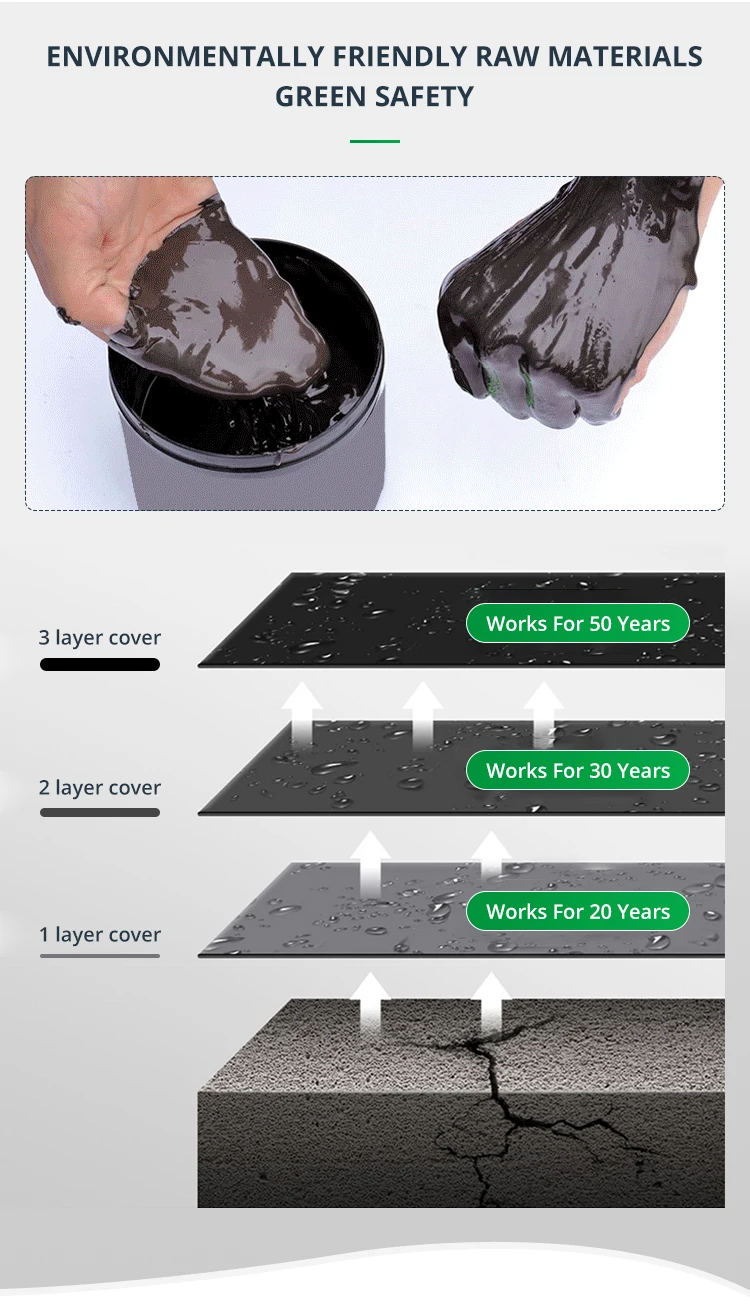 ENVIRONMENTALLY FRIENDLY RAW MATERIALS
GREEN SAFETY

3 layer cover

Works For 50 Years

2 layer cover

Works For 30 Years

1 layer cover

Works For 20 Years