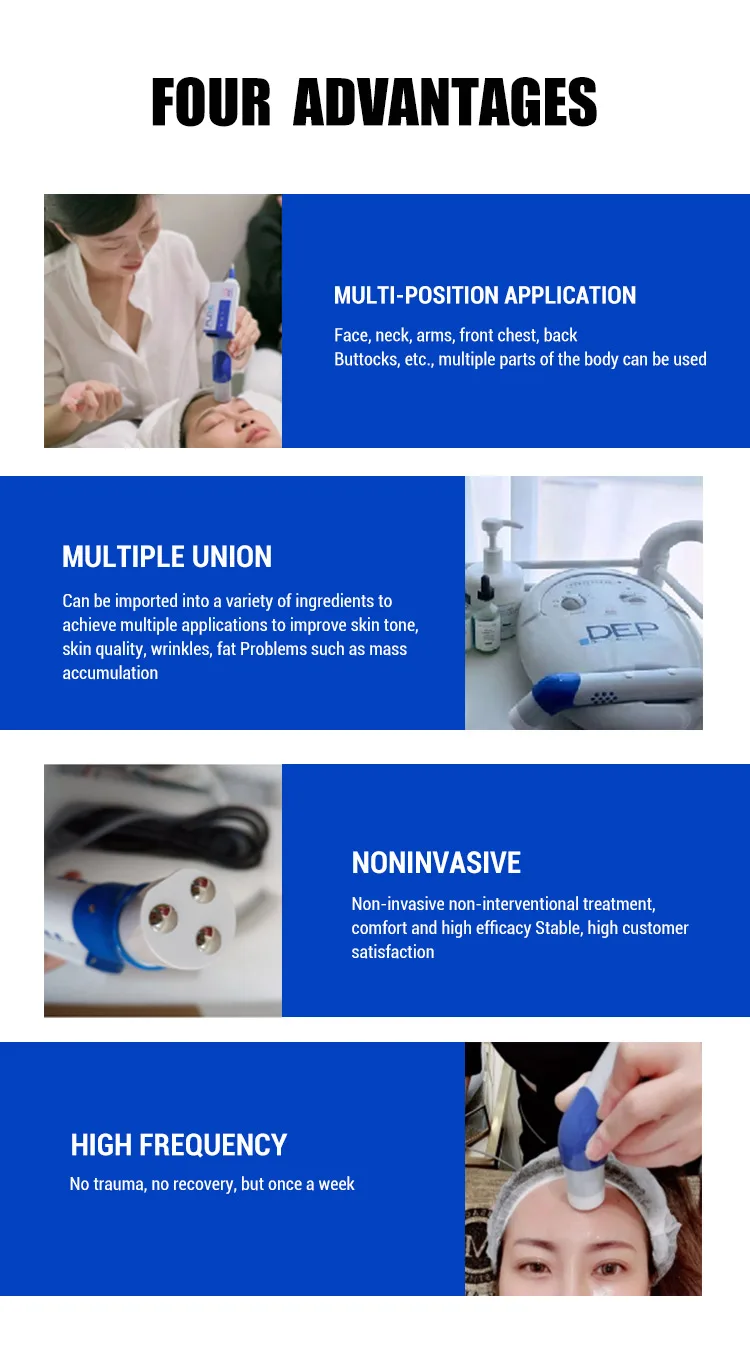 FOUR ADVANTAGES

MULTI-POSITION APPLICATION

Face, neck, arms, front chest, back
Buttocks, etc., multiple parts of the body can be used

MULTIPLE UNION

Can be imported into a variety of ingredients to achieve multiple applications to improve skin tone, skin quality, wrinkles, fat Problems such as mass accumulation

DEP

NONINVASIVE

Non-invasive non-interventional treatment, comfort and high efficacy Stable, high customer satisfaction

HIGH FREQUENCY

No trauma, no recovery, but once a week