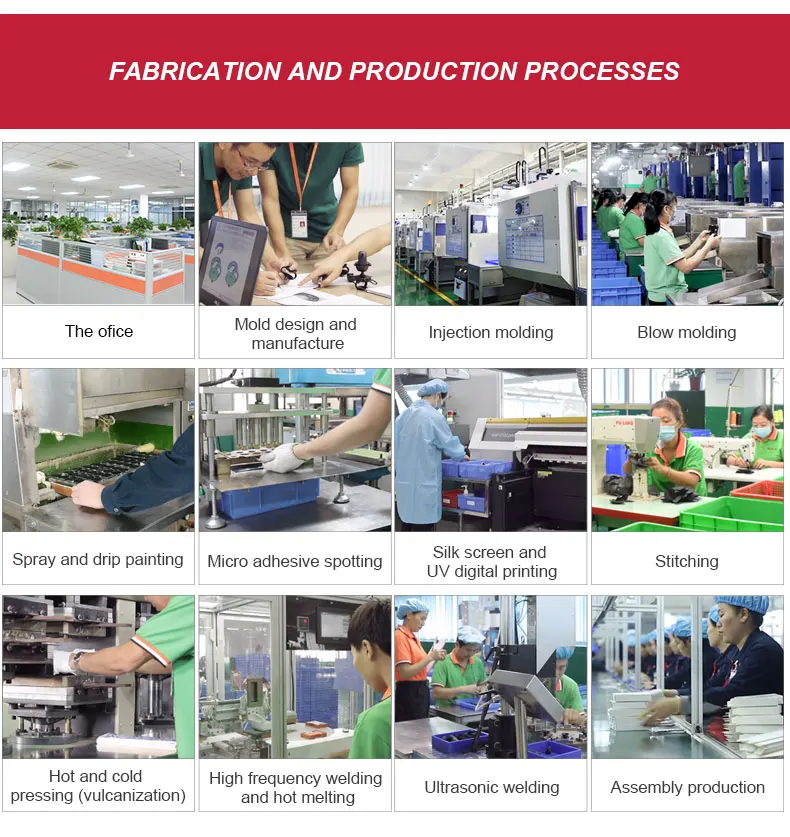 FABRICATION AND PRODUCTION PROCESSES

The ofice

Mold design and manufacture

Injection molding

Blow molding

Spray and drip painting

Micro adhesive spotting

Silk screen and UV digital printing

Stitching

Hot and cold pressing (vulcanization)

High frequency welding and hot melting

Ultrasonic welding

Assembly production