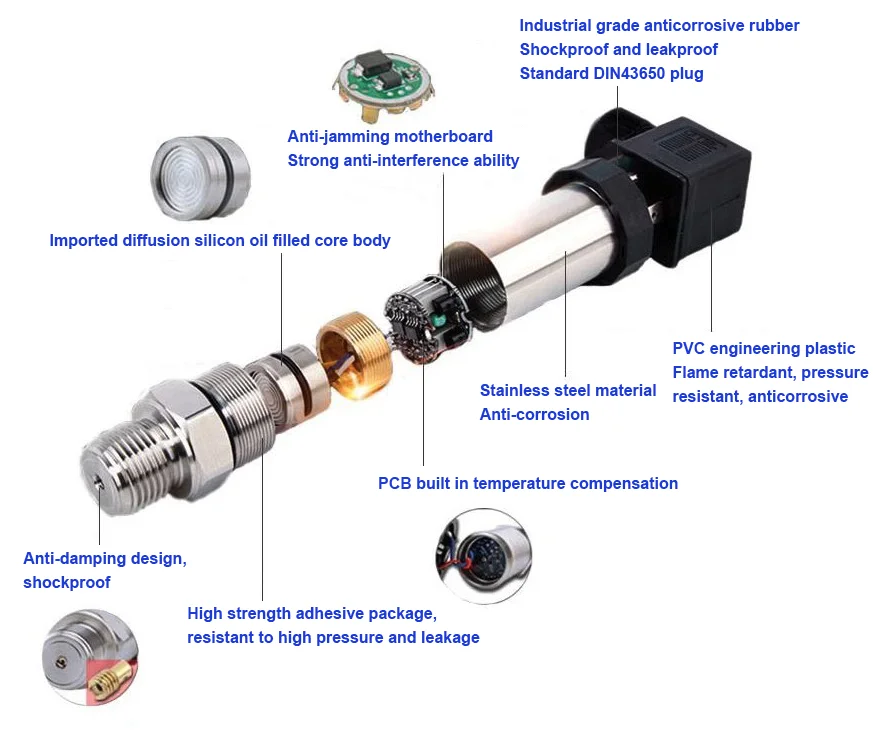 Industrial grade anticorrosive rubber
Shockproof and leakproof
Standard DIN43650 plug

Anti-jamming motherboard
Strong anti-interference ability

Imported diffusion silicon oil filled core body

PVC engineering plastic
Flame retardant, pressure resistant, anticorrosive

Stainless steel material
Anti-corrosion

PCB built in temperature compensation

Anti-damping design, shockproof

High strength adhesive package, resistant to high pressure and leakage