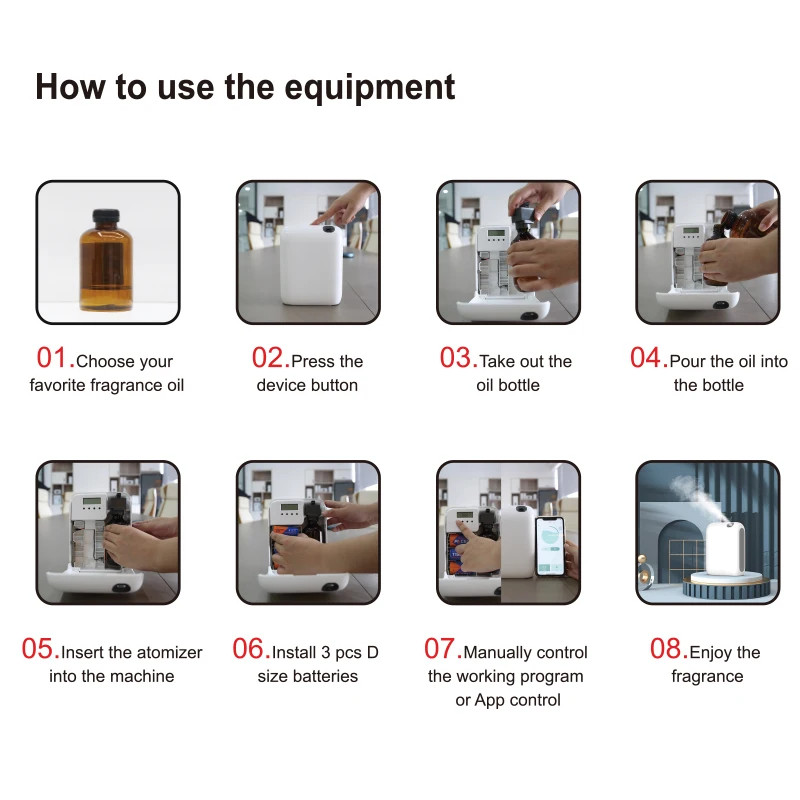 How to use the equipment

01.Choose your favorite fragrance oil

02.Press the device button

03.Take out the oil bottle

04.Pour the oil into the bottle

05.Insert the atomizer into the machine

06.Install 3 pcs D size batteries

07.Manually control the working program or App control

08.Enjoy the fragrance