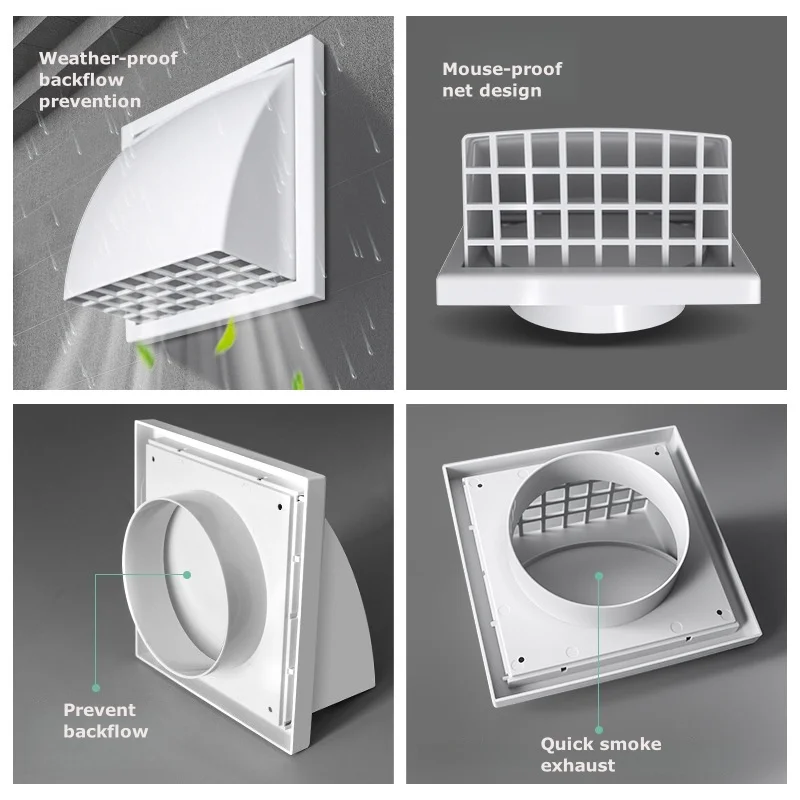 Weather-proof backflow prevention

Mouse-proof net design

Prevent backflow

Quick smoke exhaust