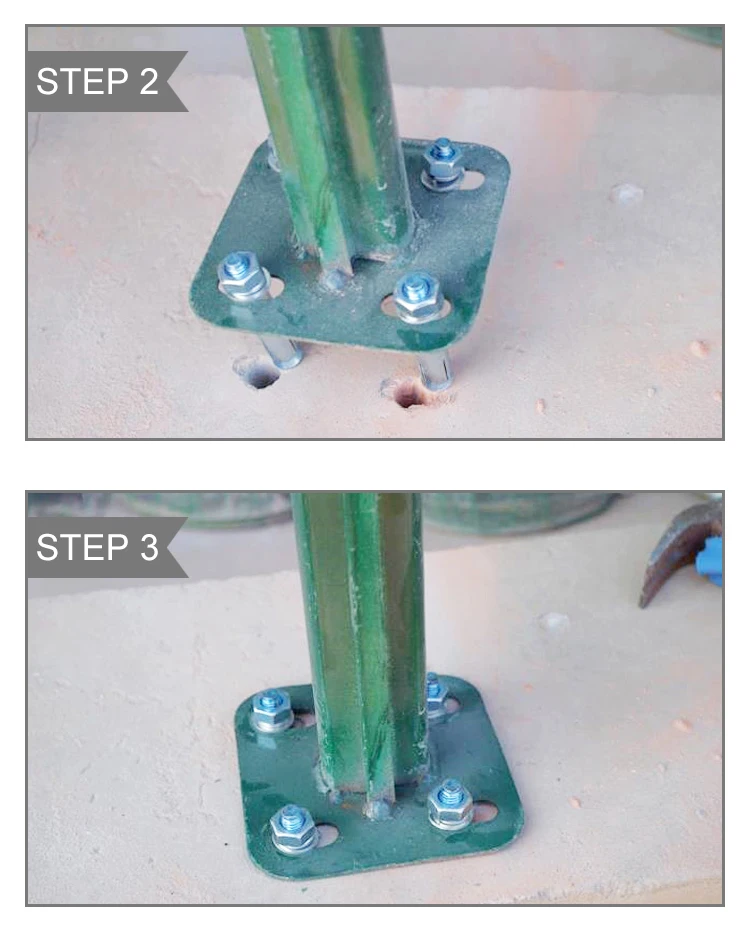 STEP 2

STEP 3