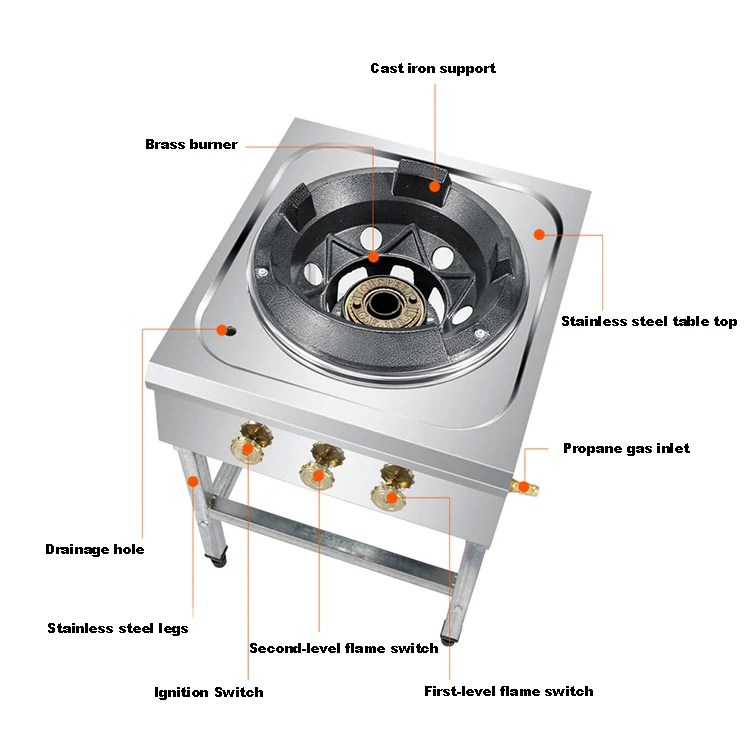 Cast iron support

Brass burner

Stainless steel table top

Propane gas inlet

Drainage hole

Stainless steel legs

Second-level flame switch

Ignition Switch

First-level flame switch