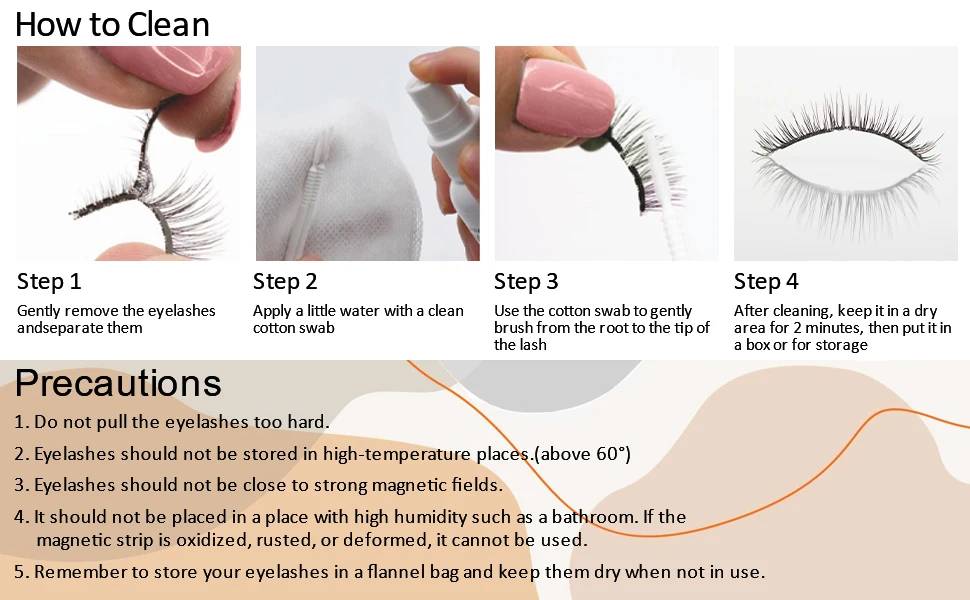 How to Clean

Step 1
Gently remove the eyelashes andseparate them

Step 2
Apply a little water with a clean cotton swab

Step 3
Use the cotton swab to gently brush from the root to the tip of the lash

Step 4
After cleaning, keep it in a dry area for 2 minutes, then put it in a box or for storage

Precautions
1. Do not pull the eyelashes too hard.
2. Eyelashes should not be stored in high-temperature places.(above 60°)
3. Eyelashes should not be close to strong magnetic fields.
4. It should not be placed in a place with high humidity such as a bathroom. If the magnetic strip is oxidized, rusted, or deformed, it cannot be used.
5. Remember to store your eyelashes in a flannel bag and keep them dry when not in use.