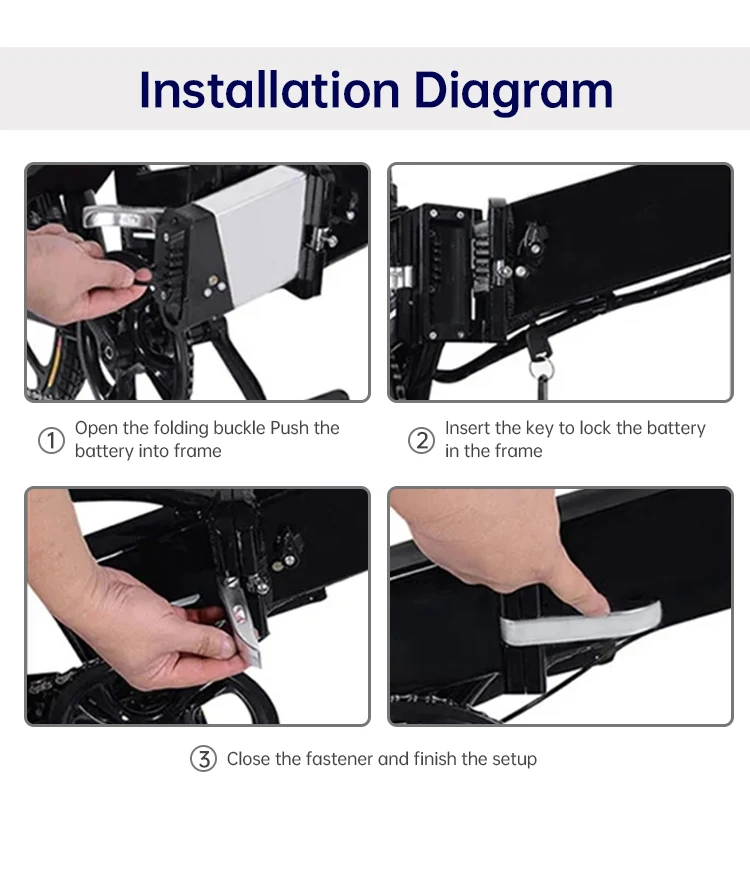 Installation Diagram

① Open the folding buckle Push the battery into frame

② Insert the key to lock the battery in the frame

③ Close the fastener and finish the setup