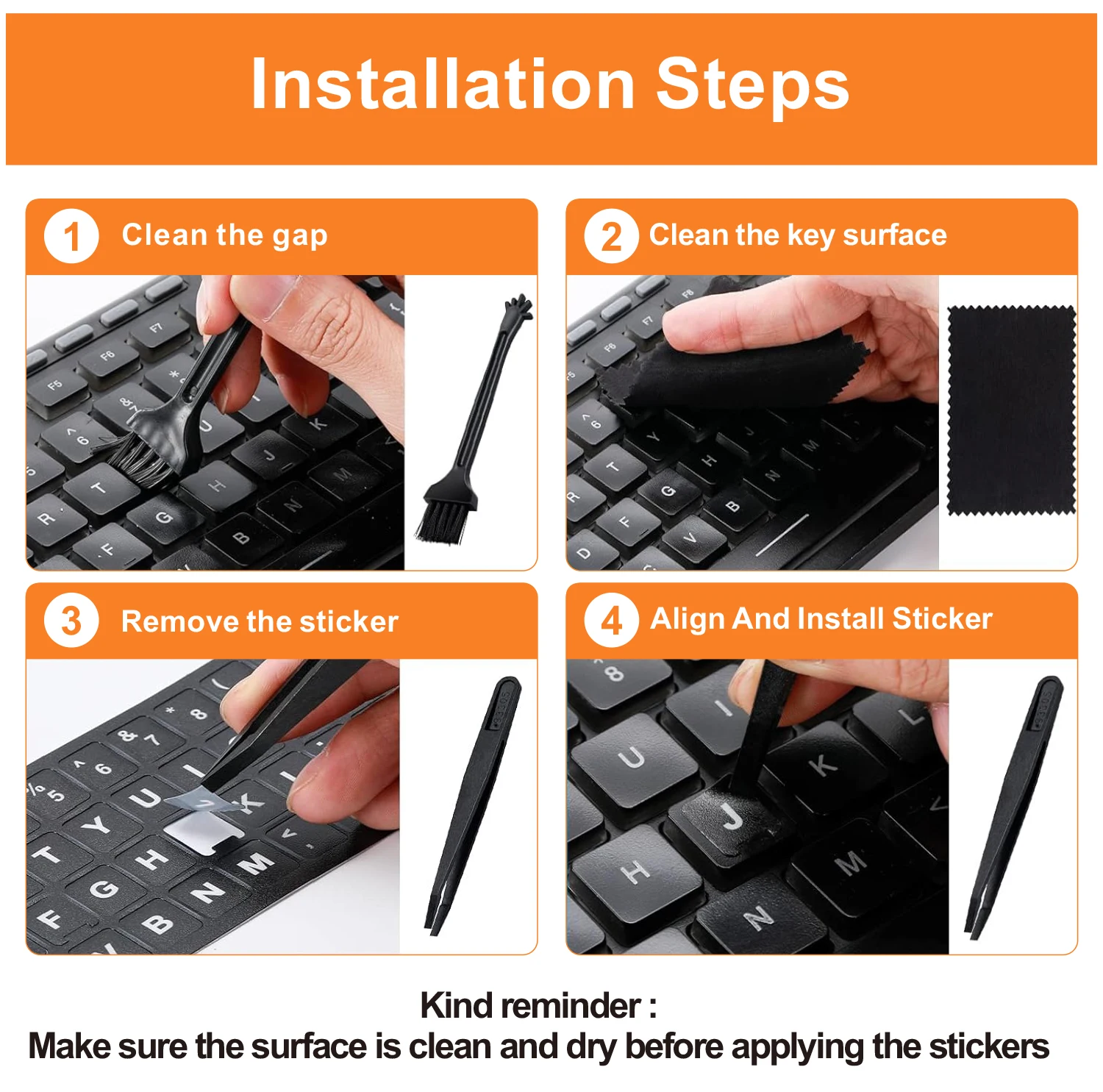 Installation Steps

1 Clean the gap

2 Clean the key surface

3 Remove the sticker

4 Align And Install Sticker

Kind reminder :
Make sure the surface is clean and dry before applying the stickers