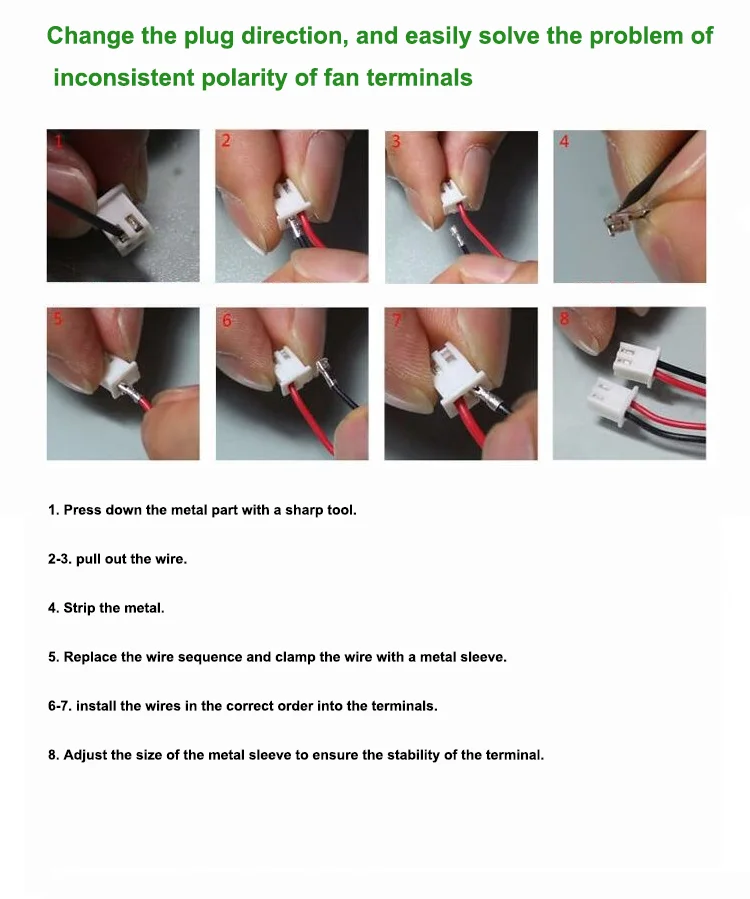 Change the plug direction, and easily solve the problem of inconsistent polarity of fan terminals

1

2

3

4

5

6

7

8

1. Press down the metal part with a sharp tool.

2-3. pull out the wire.

4. Strip the metal.

5. Replace the wire sequence and clamp the wire with a metal sleeve.

6-7. install the wires in the correct order into the terminals.

8. Adjust the size of the metal sleeve to ensure the stability of the terminal.