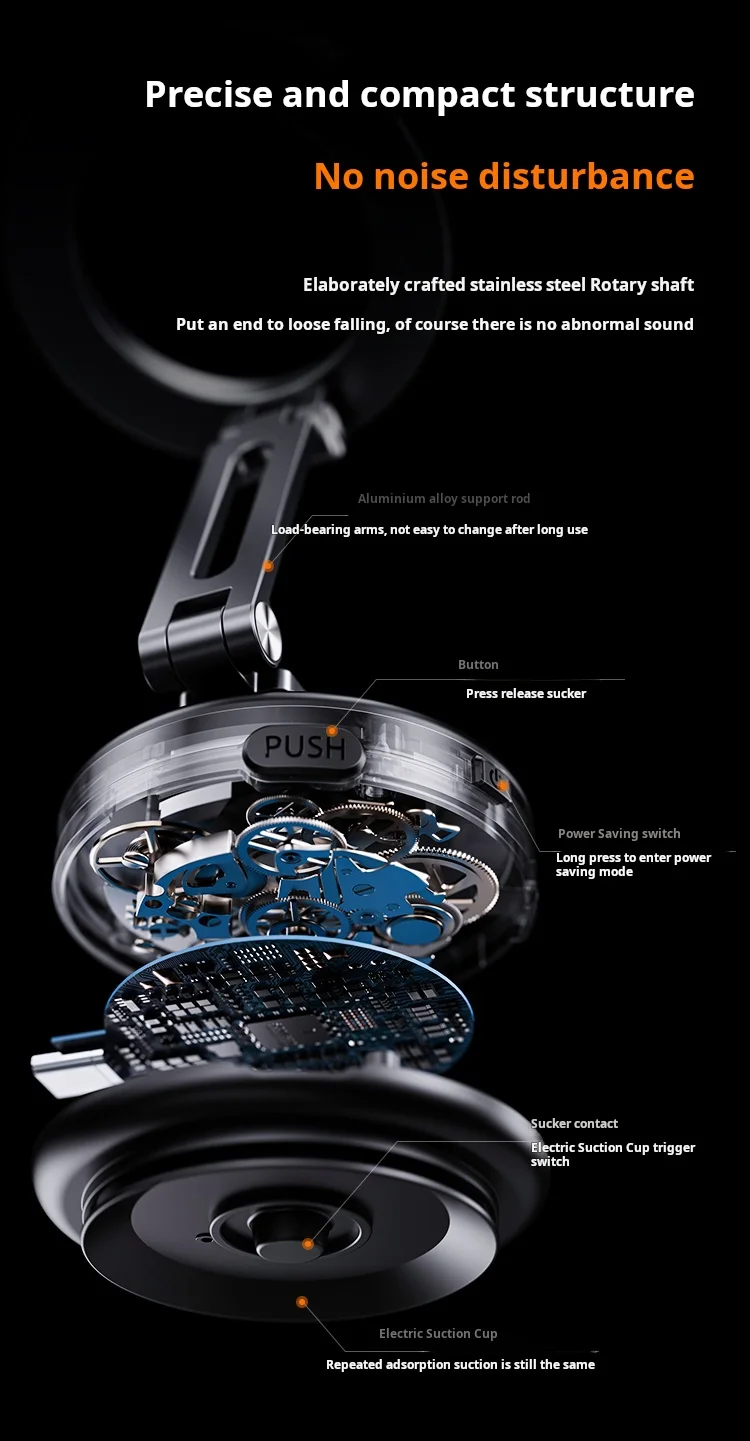 Precise and compact structure

No noise disturbance

Elaborately crafted stainless steel Rotary shaft

Put an end to loose falling, of course there is no abnormal sound

Aluminium alloy support rod

Load-bearing arms, not easy to change after long use

Button

Press release sucker

PUSH

Power Saving switch

Long press to enter power saving mode

Sucker contact

Electric Suction Cup trigger switch

Electric Suction Cup

Repeated adsorption suction is still the same